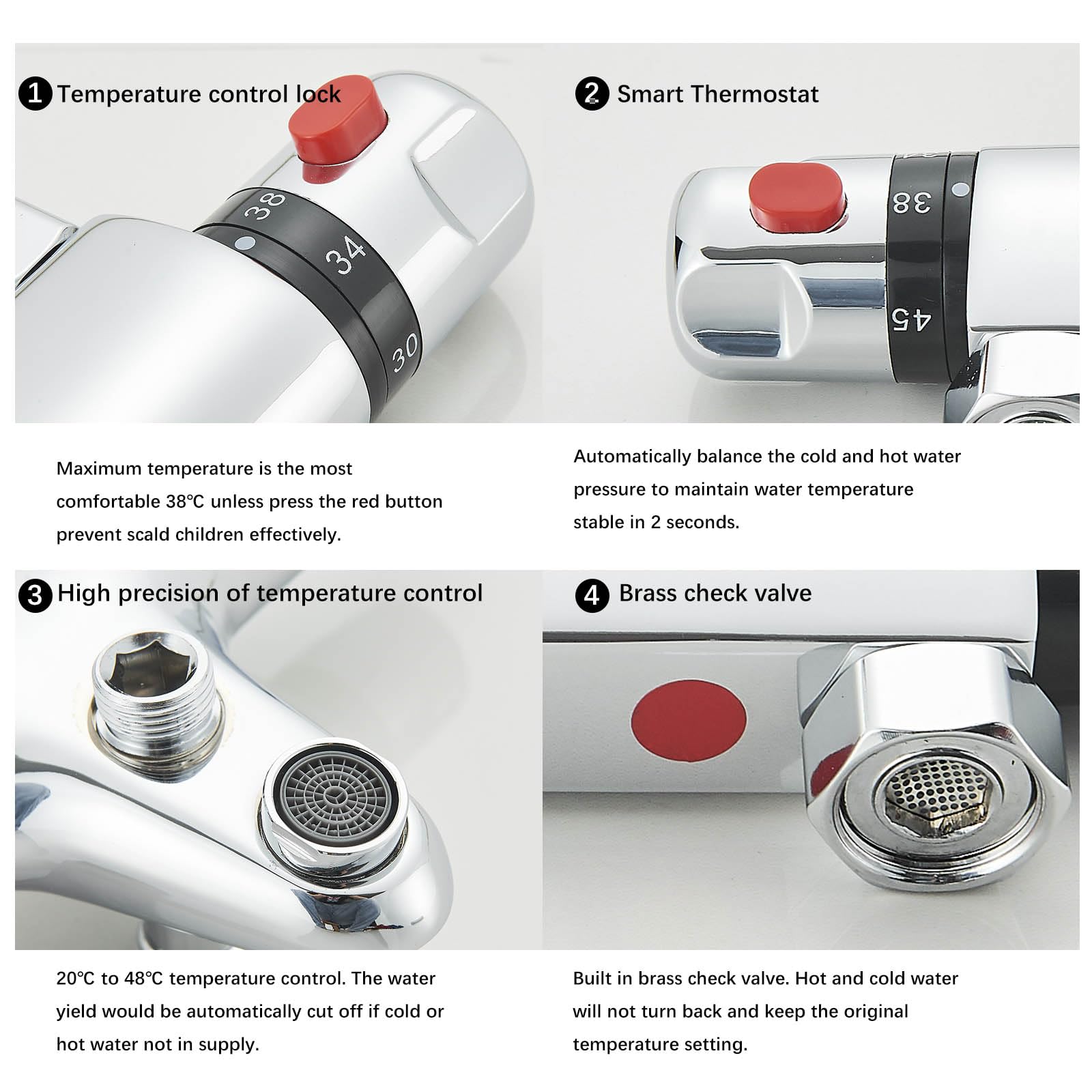 1 Temperature control lock

38
34
30

Maximum temperature is the most comfortable 38℃ unless press the red button prevent scald children effectively.

2 Smart Thermostat

38
45

Automatically balance the cold and hot water pressure to maintain water temperature stable in 2 seconds.

3 High precision of temperature control

20℃ to 48℃ temperature control. The water yield would be automatically cut off if cold or hot water not in supply.

4 Brass check valve

Built in brass check valve. Hot and cold water will not turn back and keep the original temperature setting.