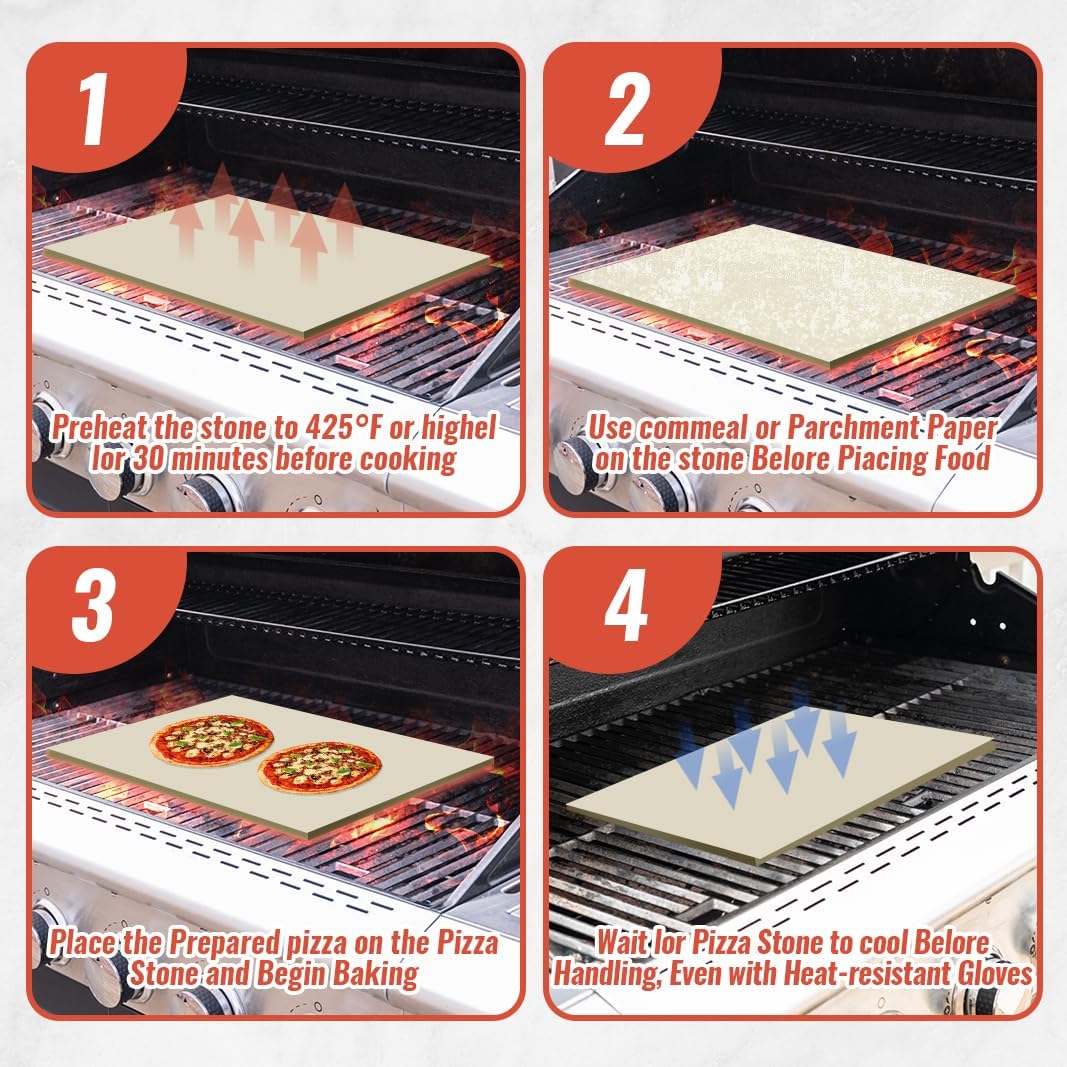 1

Preheat the stone to 425°F or highel lor 30 minutes before cooking

2

Use commeal or Parchment Paper on the stone Belore Piacing Food

3

Place the Prepared pizza on the Pizza Stone and Begin Baking

4

Wait lor Pizza Stone to cool Belore Handling, Even with Heat-resistant Gloves