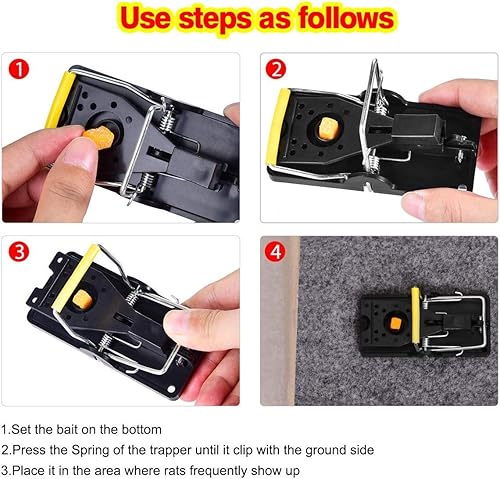 Use steps as follows

1

2

3

4

1.Set the bait on the bottom

2.Press the Spring of the trapper until it clip with the ground side

3.Place it in the area where rats frequently show up