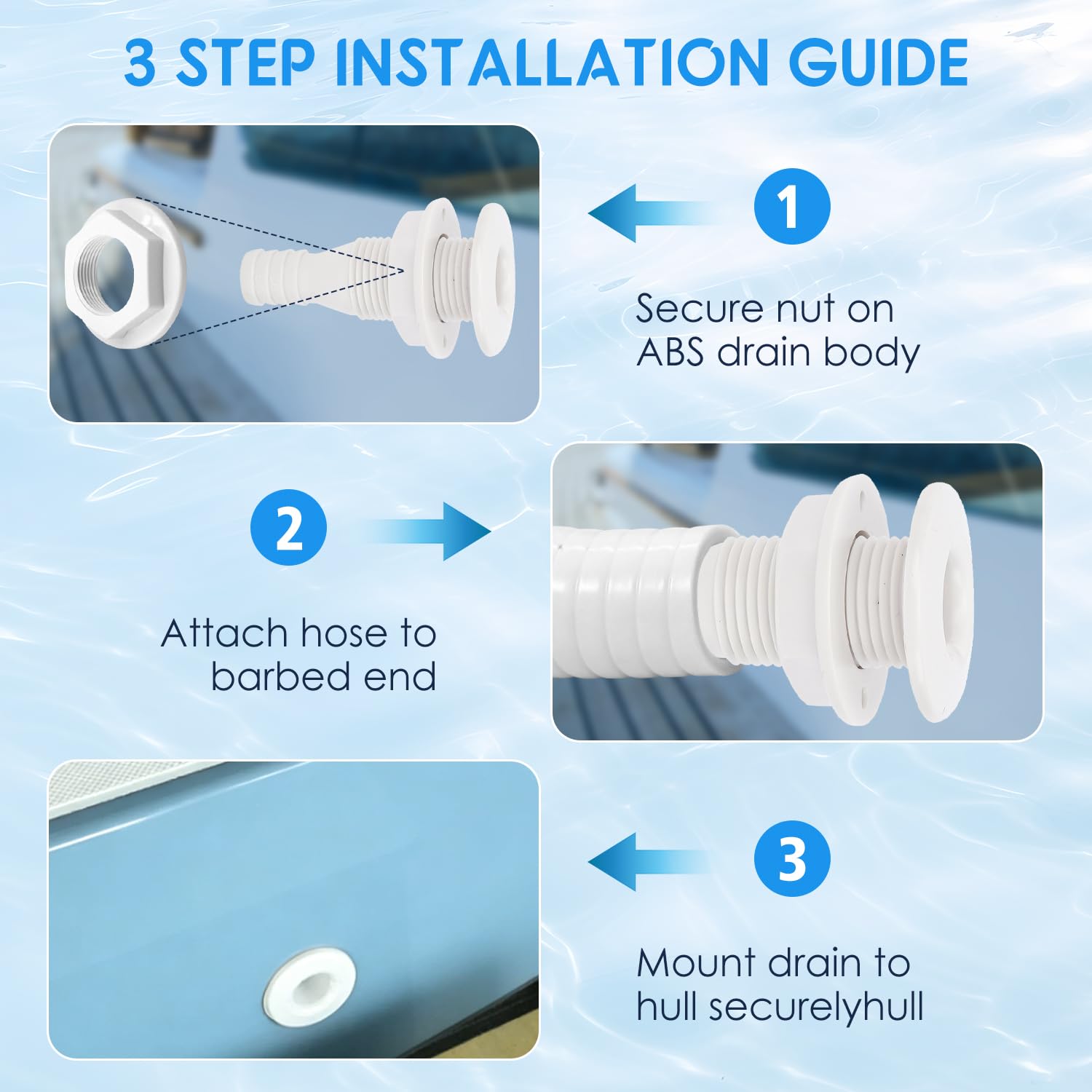 3 STEP INSTALLATION GUIDE

1

Secure nut on ABS drain body

2

Attach hose to barbed end

3

Mount drain to hull securelyhull