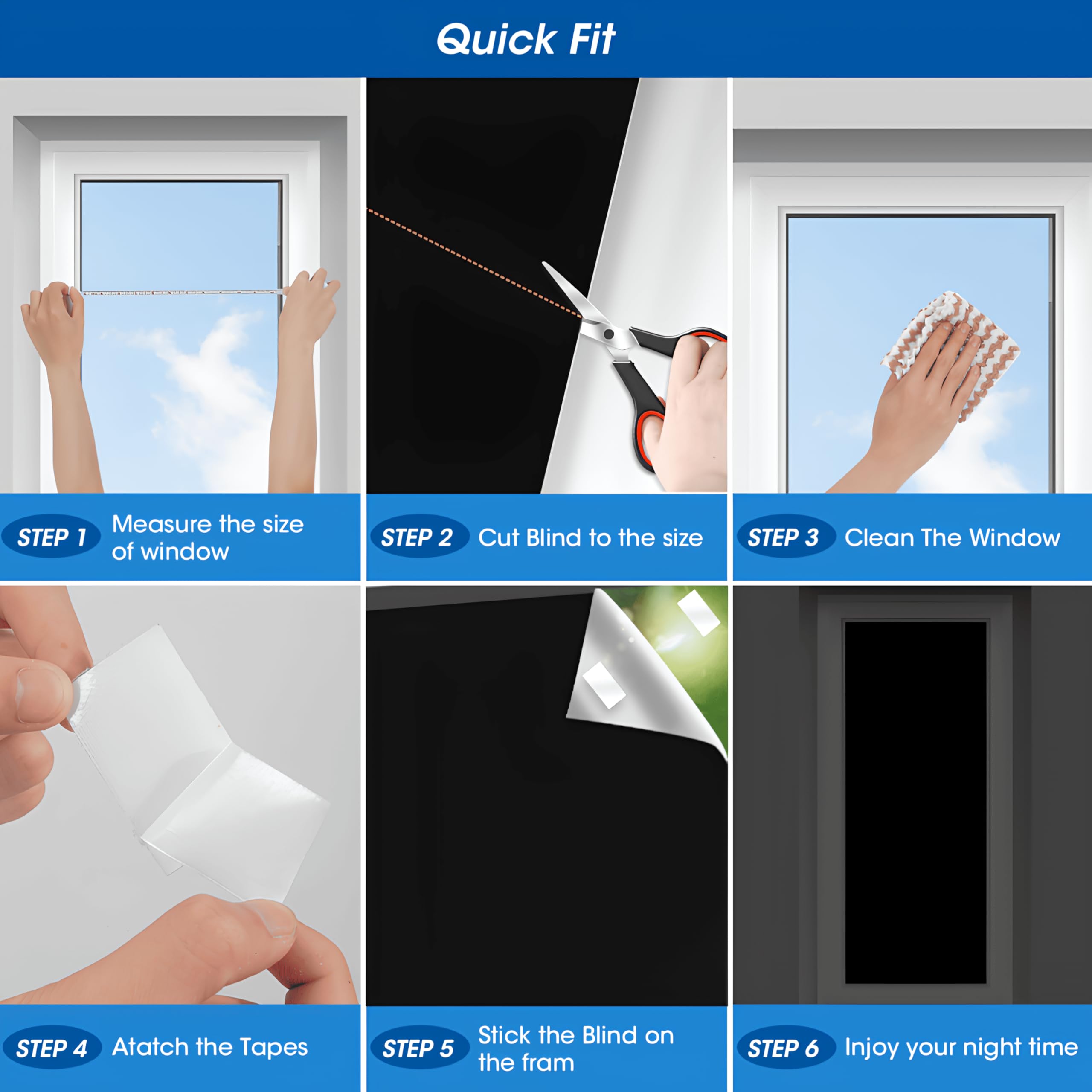 Quick Fit

STEP 1 Measure the size of window

STEP 2 Cut Blind to the size

STEP 3 Clean The Window

STEP 4 Atatch the Tapes

STEP 5 Stick the Blind on the fram

STEP 6 Injoy your night time