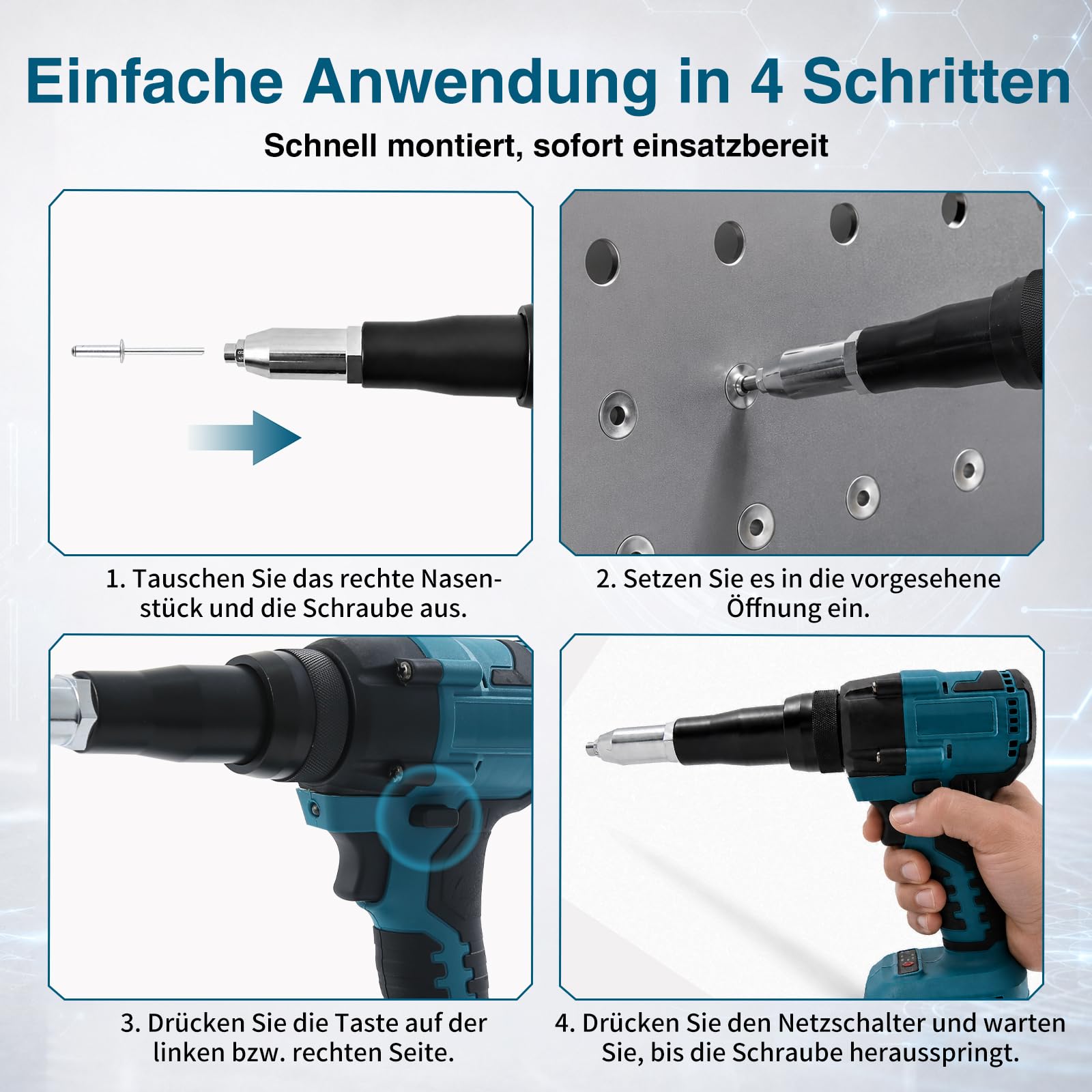 Einfache Anwendung in 4 Schritten

Schnell montiert, sofort einsatzbereit

1. Tauschen Sie das rechte Nasenstück und die Schraube aus.

2. Setzen Sie es in die vorgesehene Öffnung ein.

3. Drücken Sie die Taste auf der linken bzw. rechten Seite.

4. Drücken Sie den Netzschalter und warten Sie, bis die Schraube herausspringt.