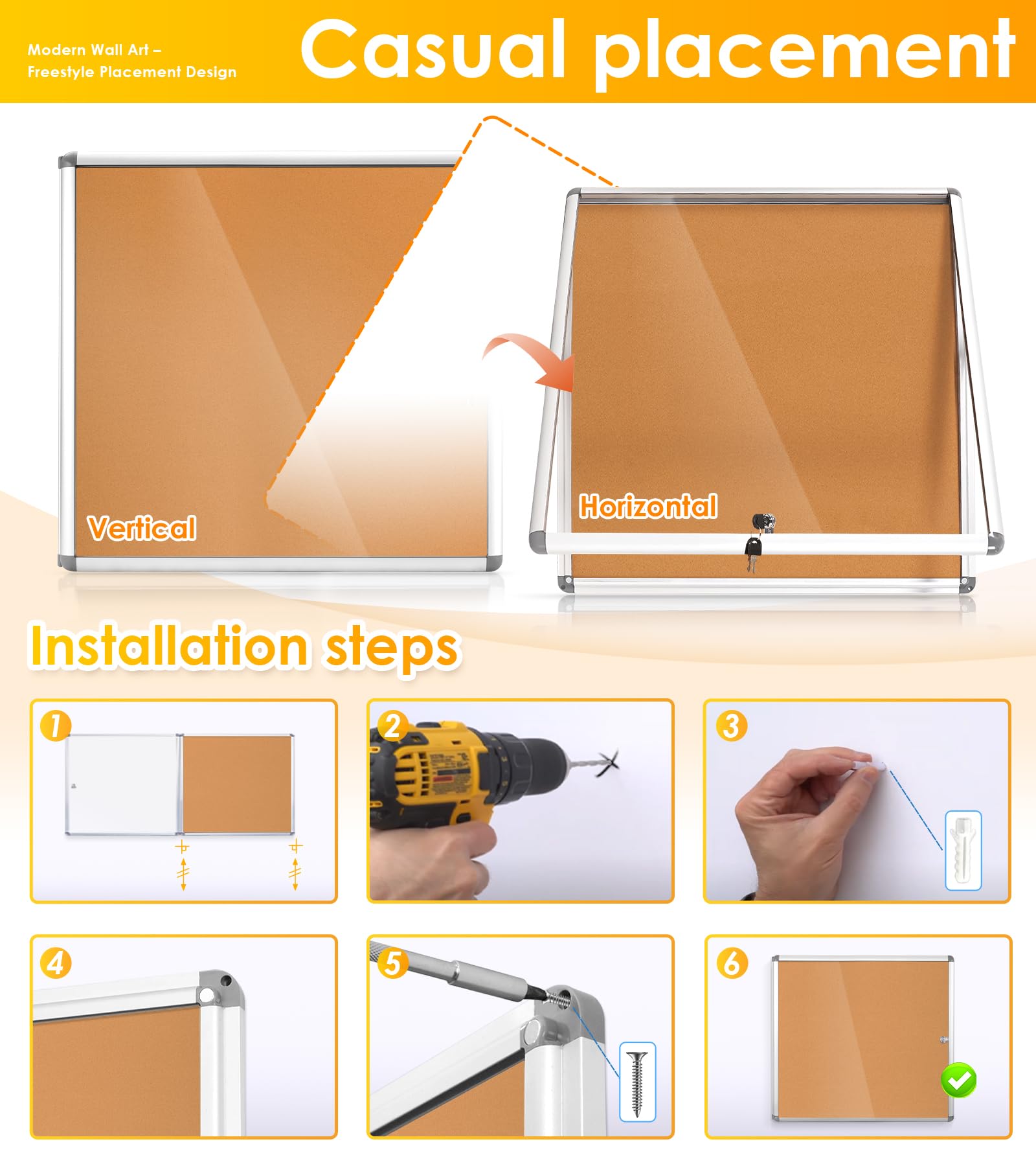 Modern Wall Art –
Freestyle Placement Design

Casual placement

Vertical

Horizontal

Installation steps

1

2

3

4

5

6