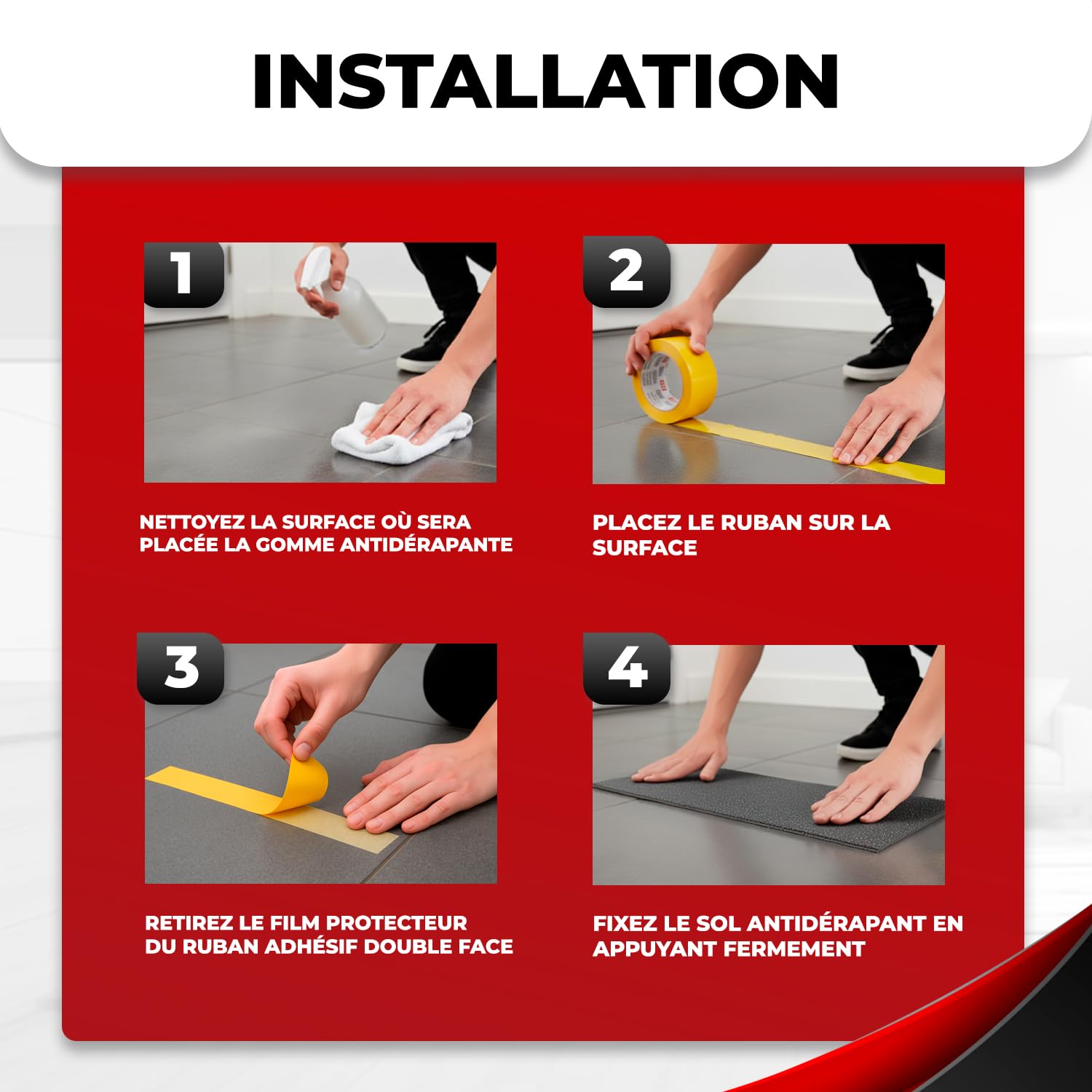 INSTALLATION

1

NETTOYEZ LA SURFACE OÙ SERA PLACÉE LA GOMME ANTIDÉRAPANTE

2

PLACEZ LE RUBAN SUR LA SURFACE

3

RETIREZ LE FILM PROTECTEUR DU RUBAN ADHÉSIF DOUBLE FACE

4

FIXEZ LE SOL ANTIDÉRAPANT EN APPUYANT FERMEMENT