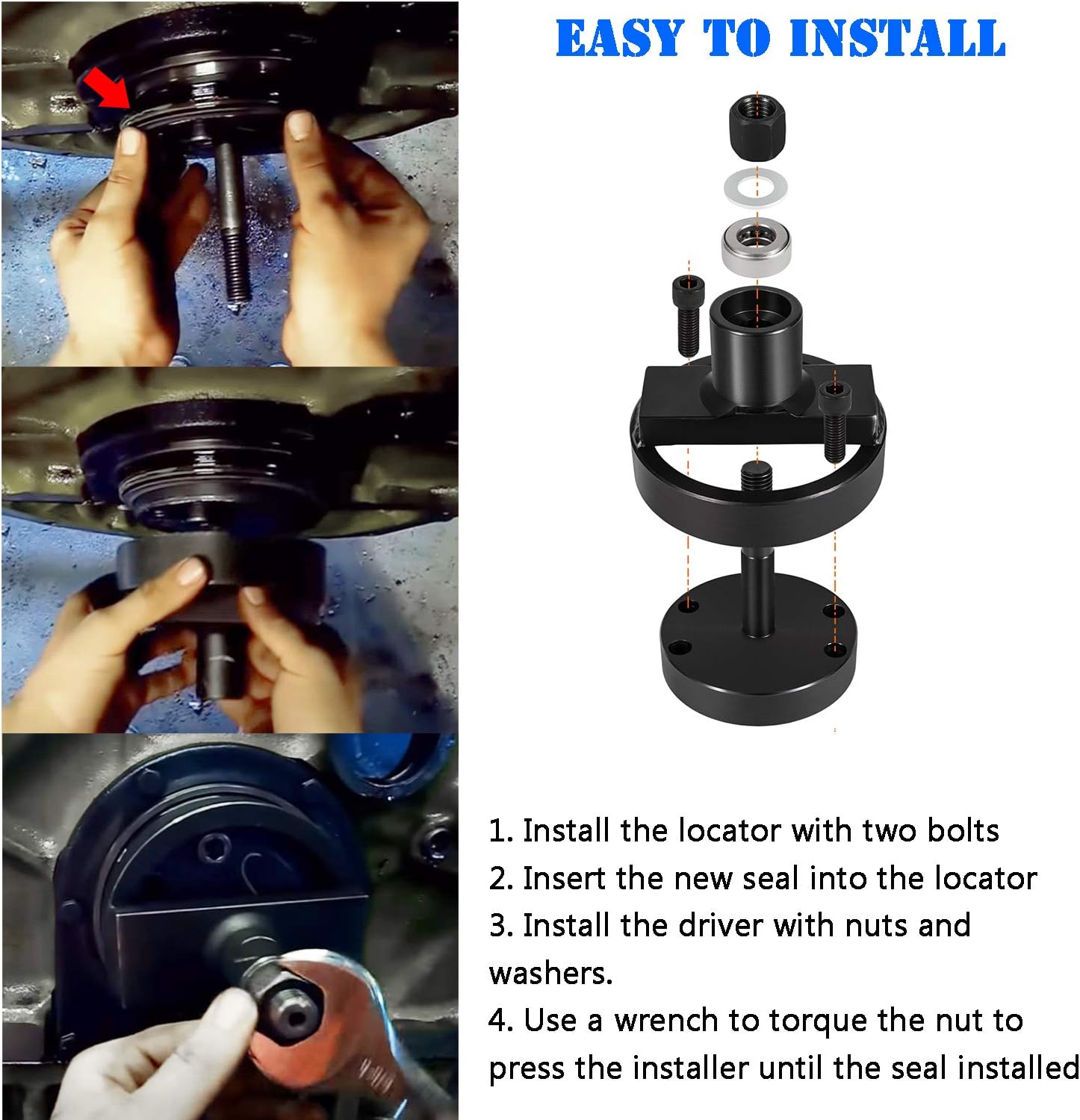 EASY TO INSTALL

1. Install the locator with two bolts
2. Insert the new seal into the locator
3. Install the driver with nuts and washers.
4. Use a wrench to torque the nut to press the installer until the seal installed