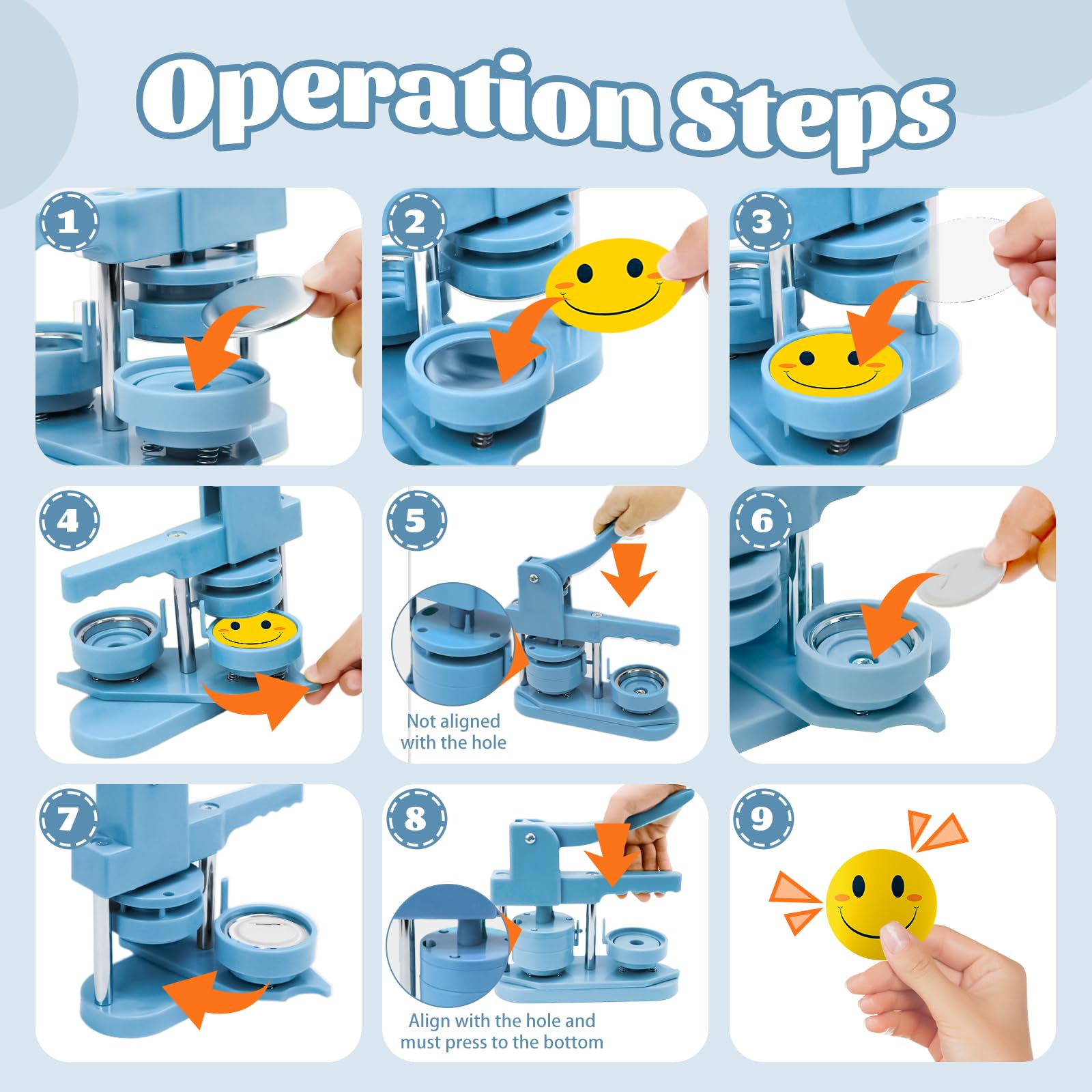 Operation Steps

1

2

3

4

5

Not aligned with the hole

6

7

8

Align with the hole and must press to the bottom

9