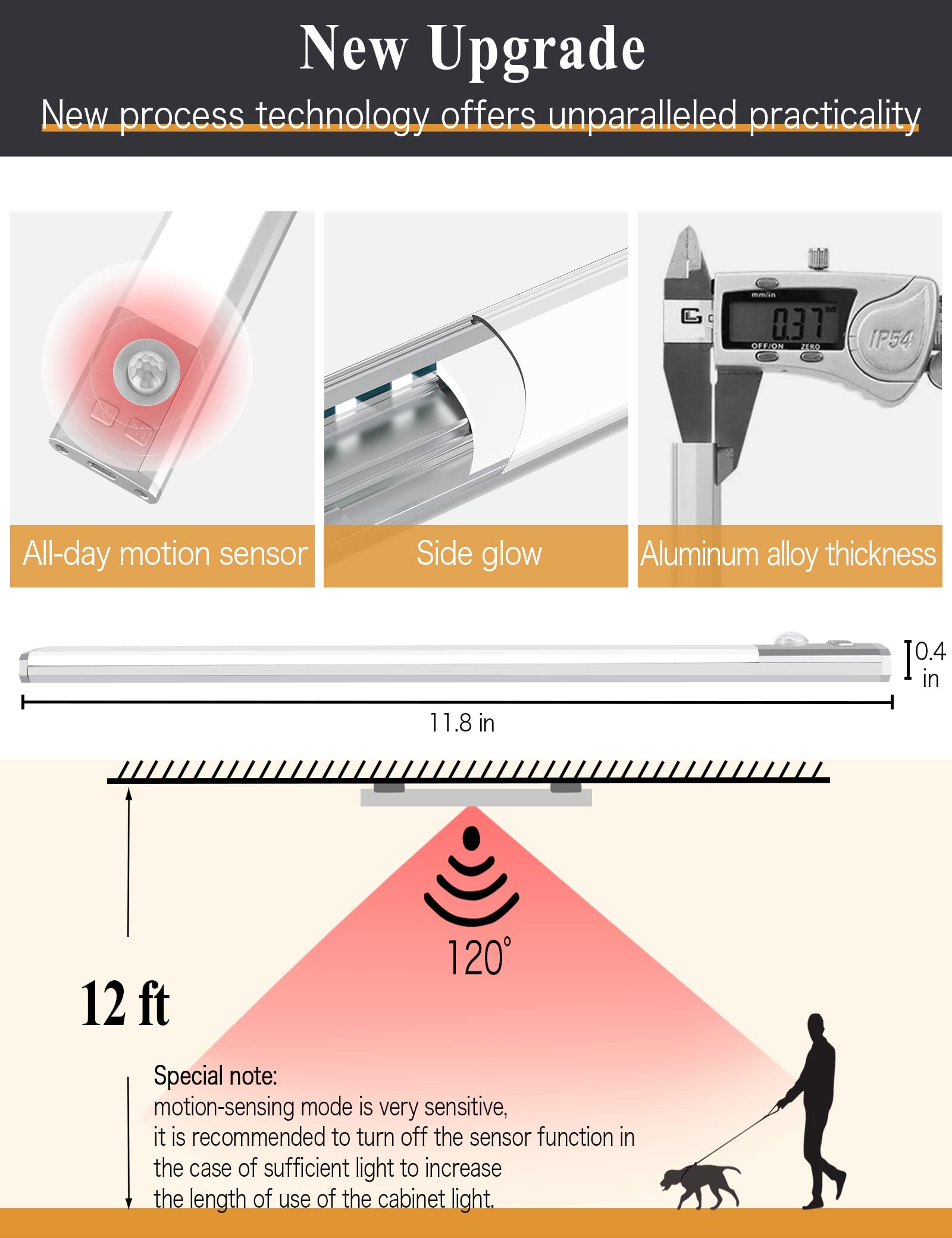 New Upgrade

New process technology offers unparalleled practicality

mm/in

0.37

OFF/ON ZERO

IP54

All-day motion sensor

Side glow

Aluminum alloy thickness

0.4 in

11.8 in

120°

12 ft

Special note:
motion-sensing mode is very sensitive, it is recommended to turn off the sensor function in the case of sufficient light to increase the length of use of the cabinet light.