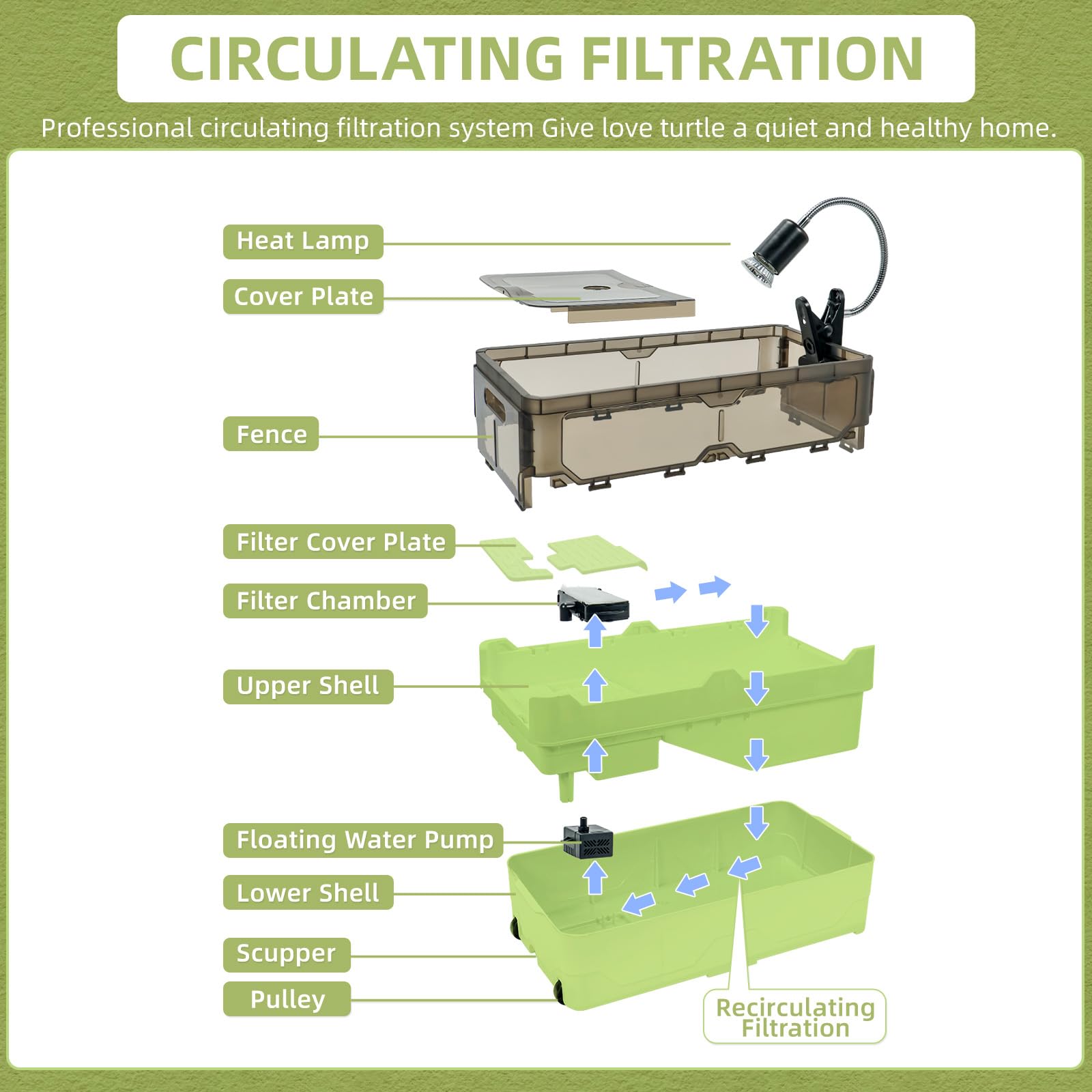 CIRCULATING FILTRATION

Professional circulating filtration system Give love turtle a quiet and healthy home.

Heat Lamp

Cover Plate

Fence

Filter Cover Plate

Filter Chamber

Upper Shell

Floating Water Pump

Lower Shell

Scupper

Pulley

Recirculating Filtration