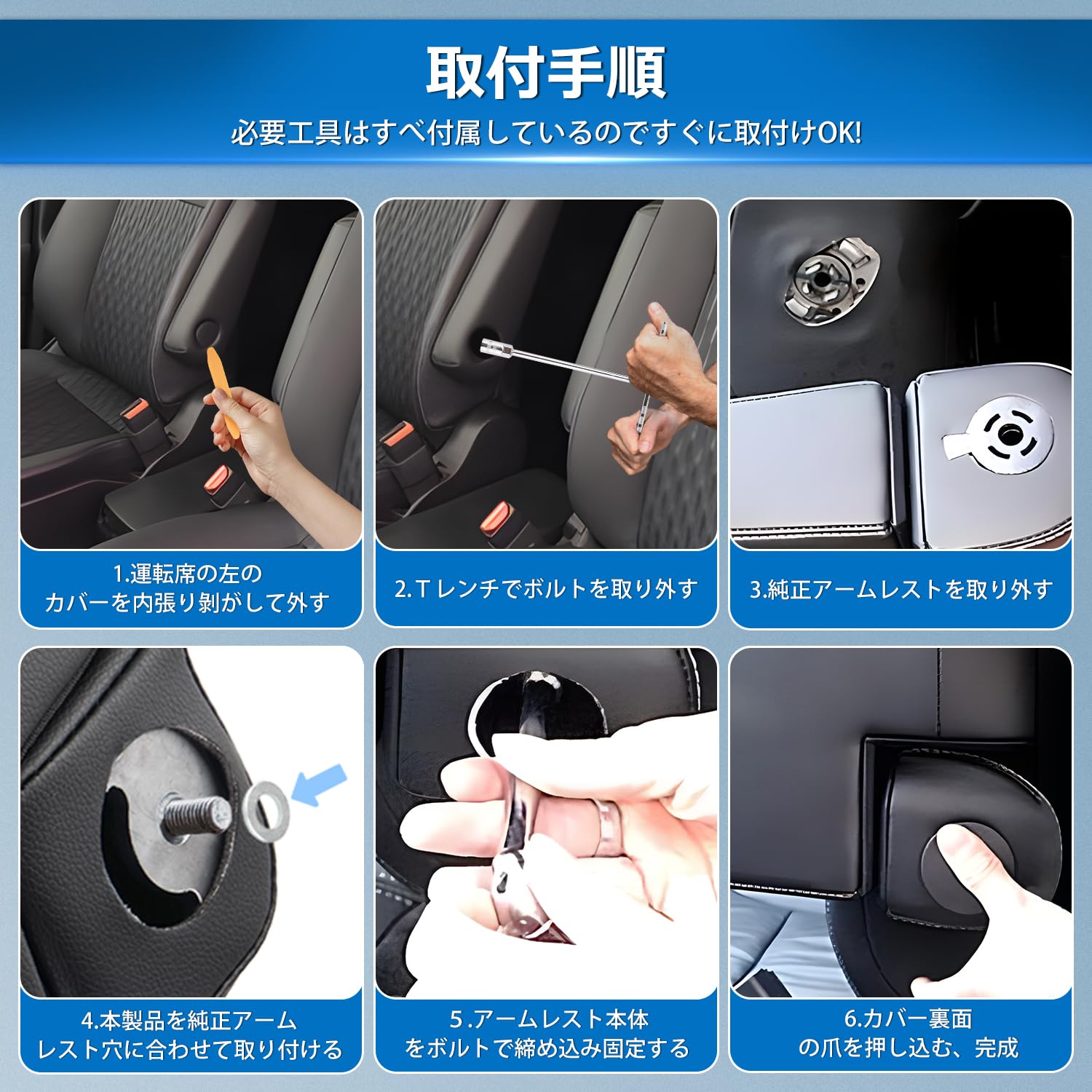 取付手順
必要工具はすべ付属しているのですぐに取付けOK!

1.運転席の左の
カバーを内張り剥がして外す

2.Tレンチでボルトを取り外す

3.純正アームレストを取り外す

4.本製品を純正アーム
レスト穴に合わせて取り付ける

5.アームレスト本体
をボルトで締め込み固定する

6.カバー裏面
の爪を押し込む、完成