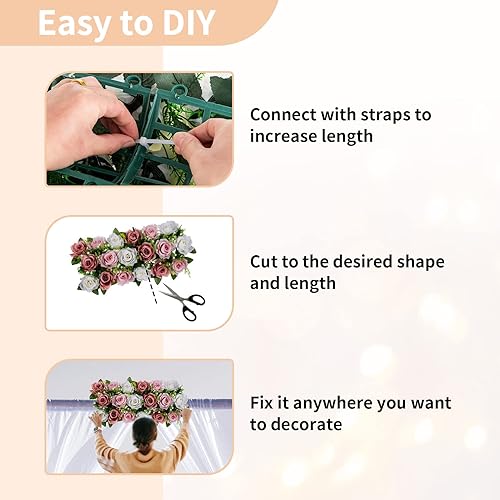 Easy to DIY

Connect with straps to increase length

Cut to the desired shape and length

Fix it anywhere you want to decorate