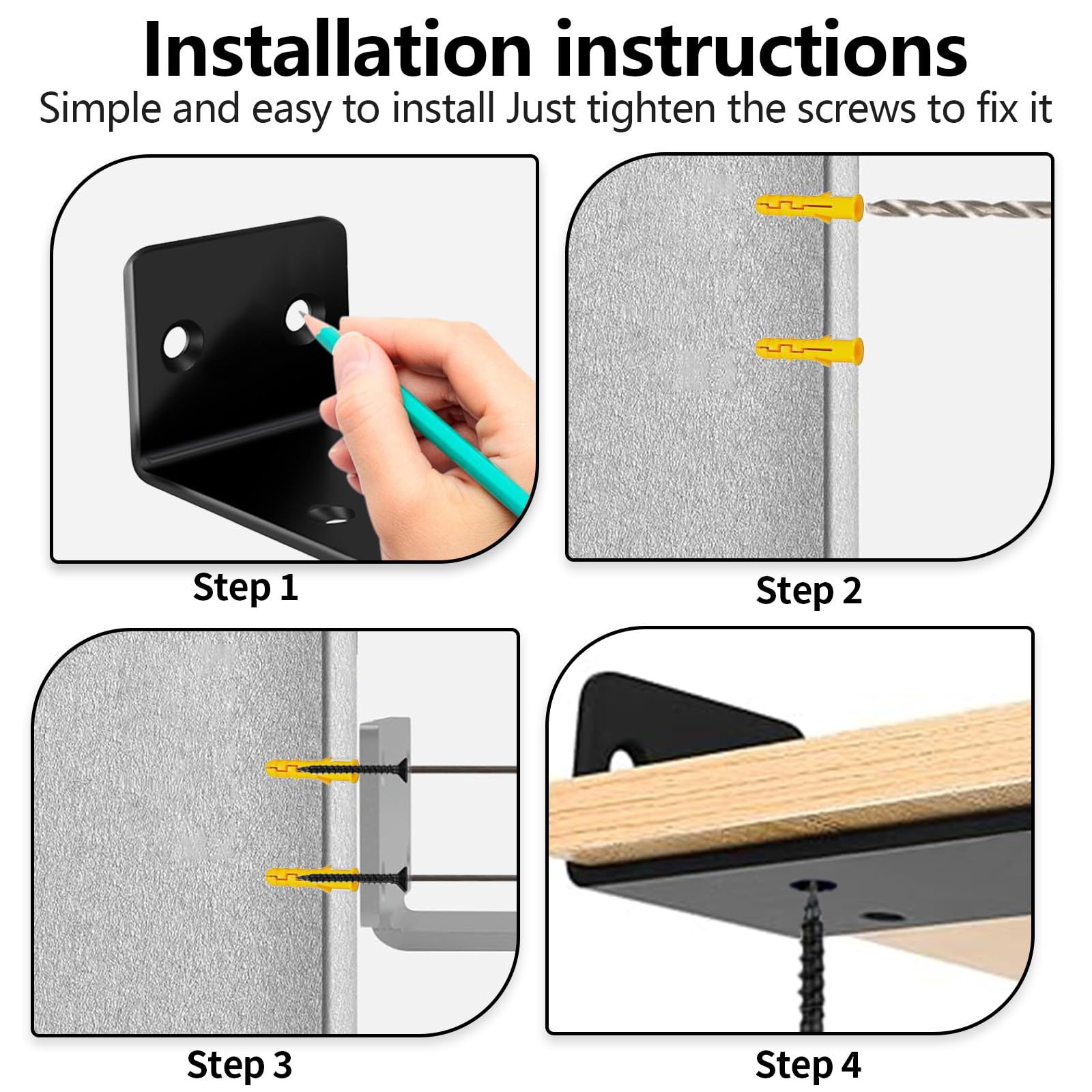 Installation instructions

Simple and easy to install Just tighten the screws to fix it

Step 1

Step 2

Step 3

Step 4