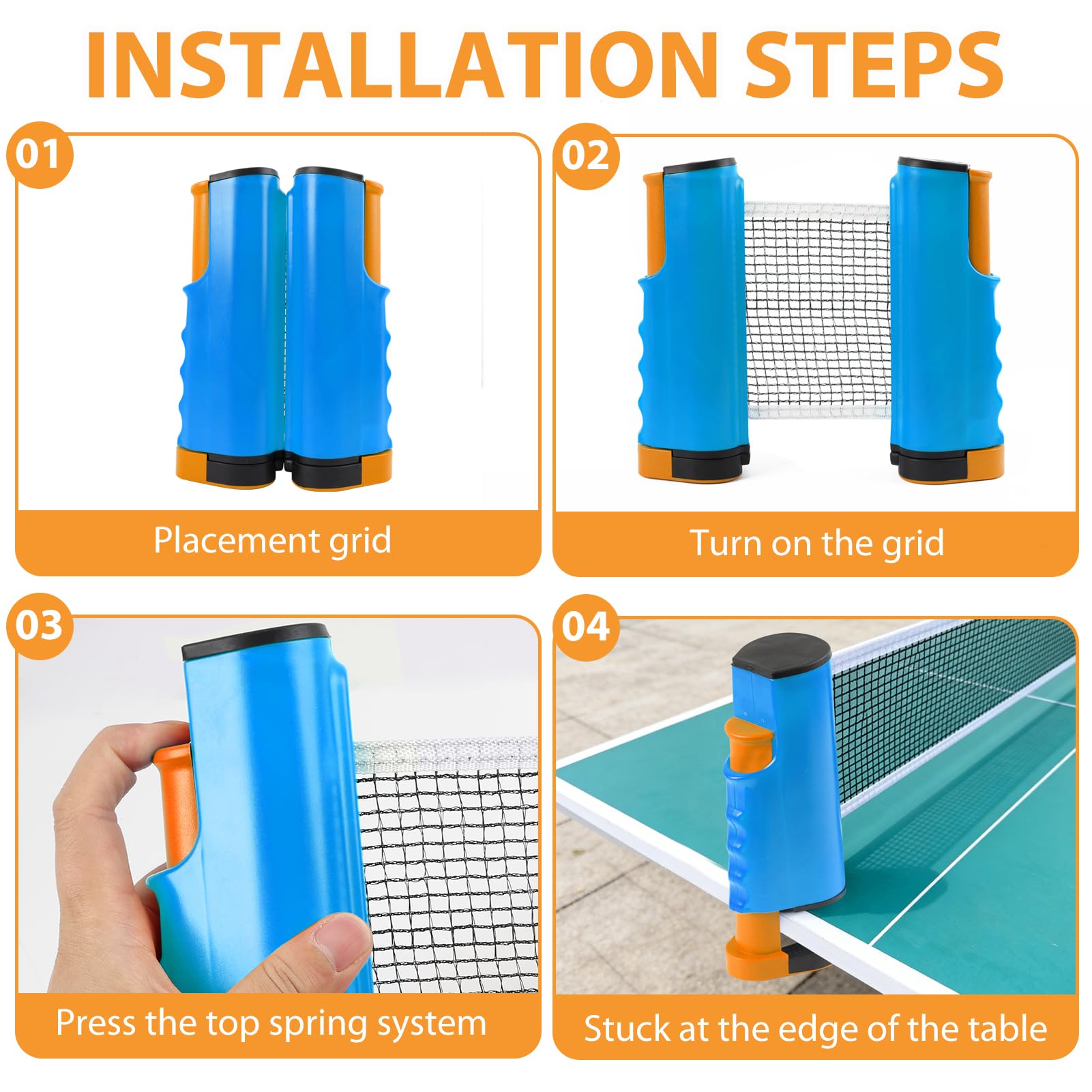 INSTALLATION STEPS

01

Placement grid

02

Turn on the grid

03

Press the top spring system

04

Stuck at the edge of the table