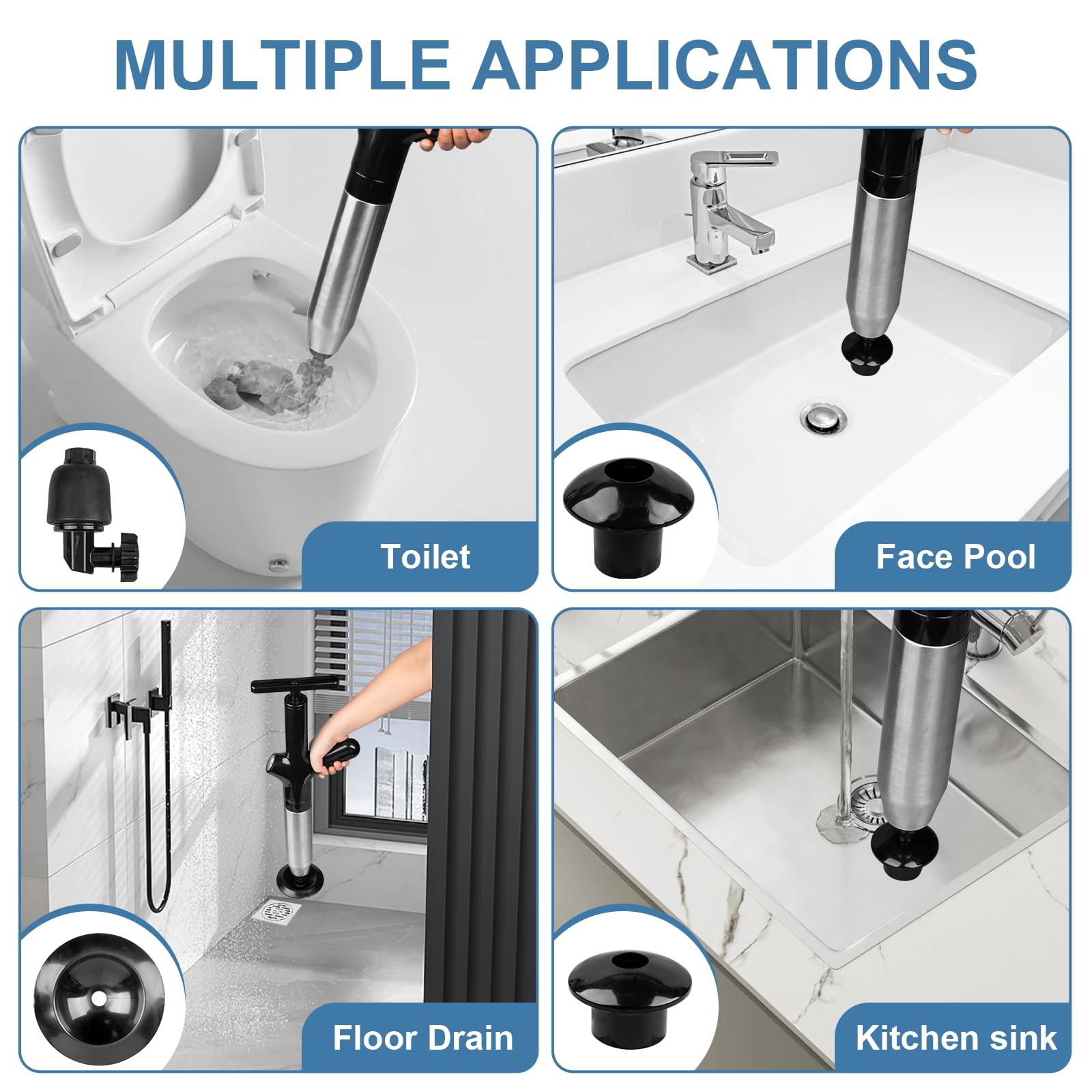 MULTIPLE APPLICATIONS

Toilet

Face Pool

Floor Drain

Kitchen sink