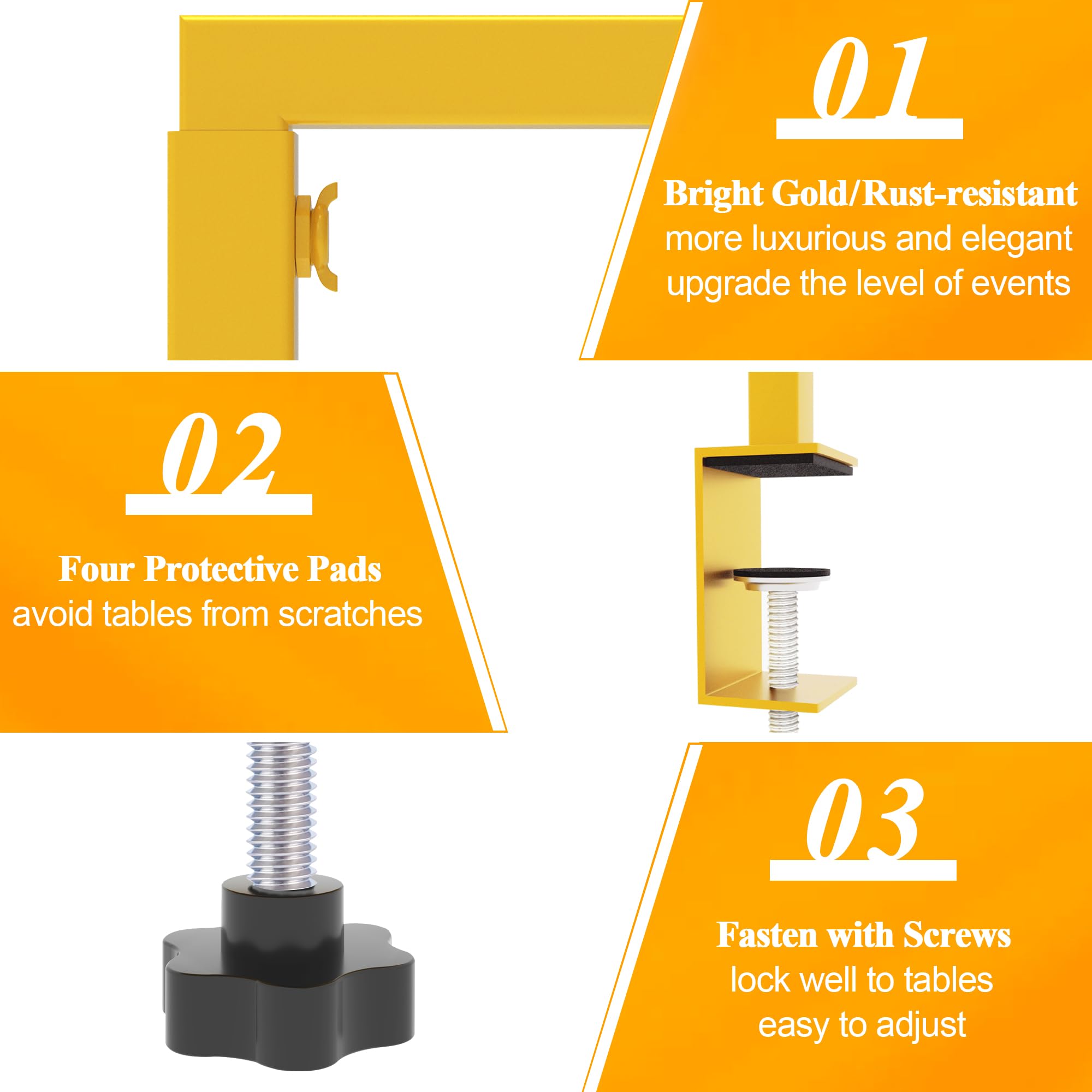 01

Bright Gold/Rust-resistant
more luxurious and elegant
upgrade the level of events

02

Four Protective Pads
avoid tables from scratches

03

Fasten with Screws
lock well to tables
easy to adjust