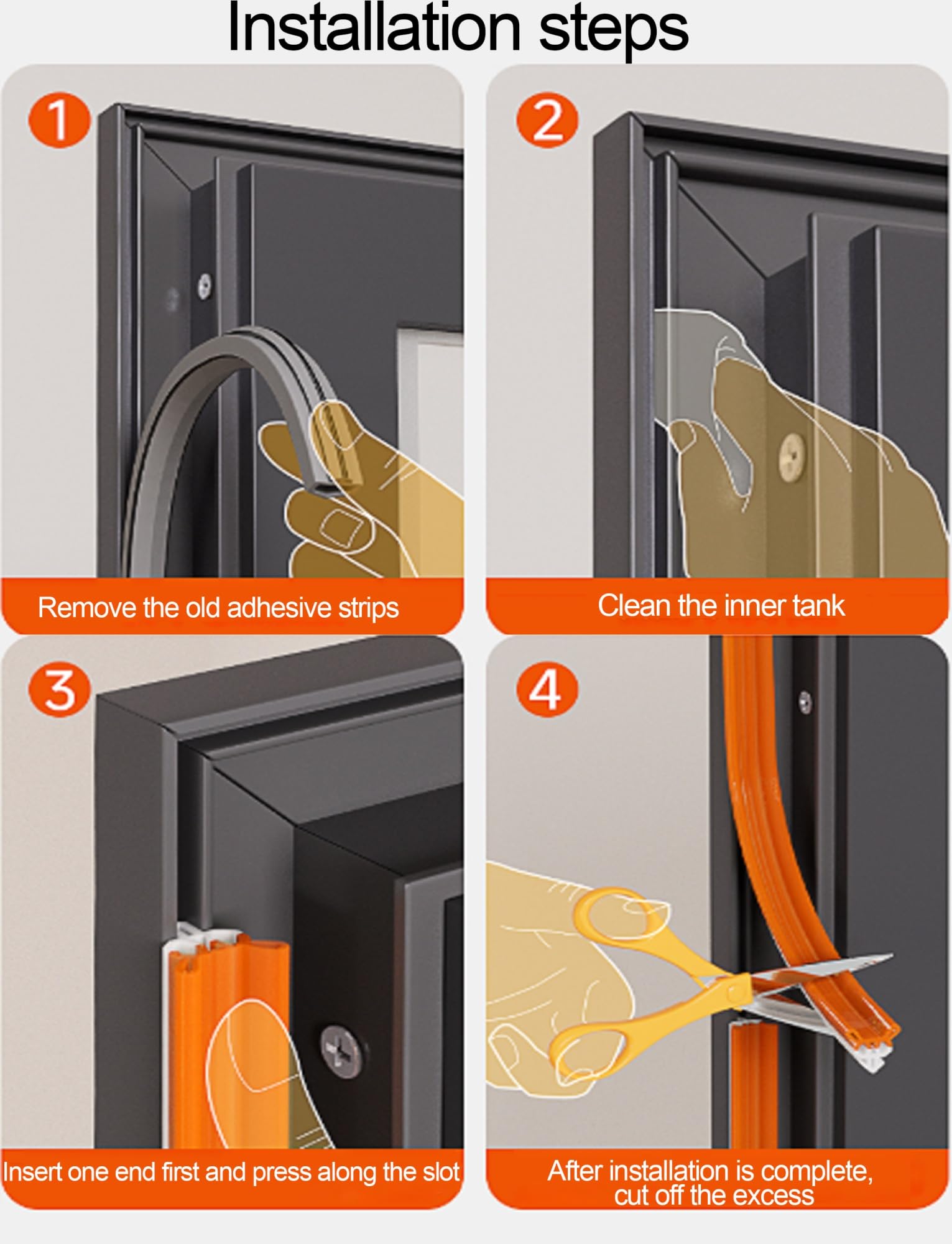 Installation steps

1

Remove the old adhesive strips

2

Clean the inner tank

3

Insert one end first and press along the slot

4

After installation is complete, cut off the excess