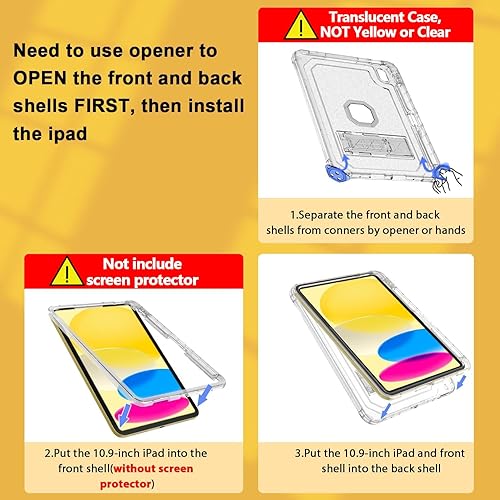 Need to use opener to OPEN the front and back shells FIRST, then install the ipad

Translucent Case, NOT Yellow or Clear

1.Separate the front and back shells from conners by opener or hands

Not include screen protector

2.Put the 10.9-inch iPad into the front shell(without screen protector)

3.Put the 10.9-inch iPad and front shell into the back shell