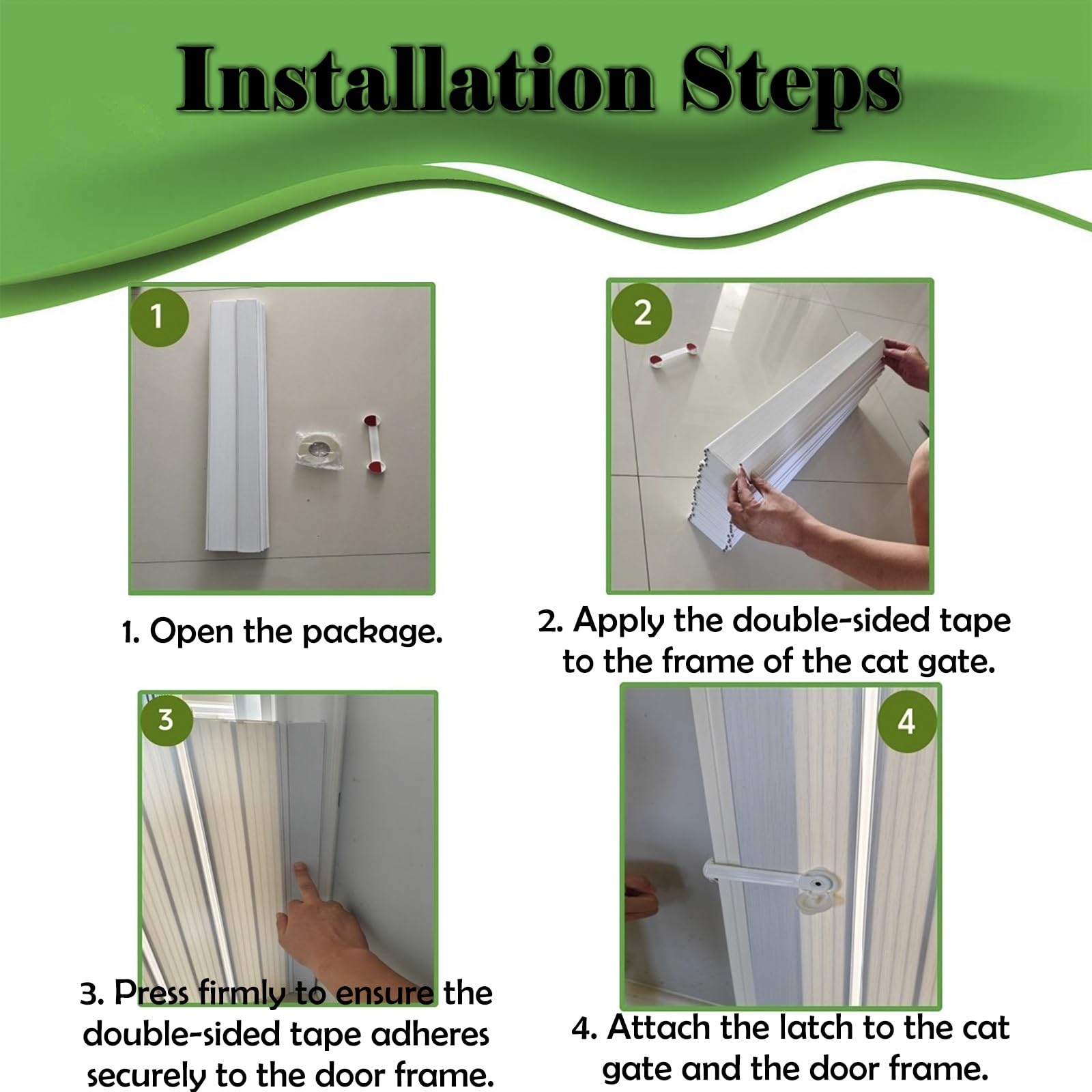 Installation Steps

1

1. Open the package.

2

2. Apply the double-sided tape to the frame of the cat gate.

3

3. Press firmly to ensure the double-sided tape adheres securely to the door frame.

4

4. Attach the latch to the cat gate and the door frame.