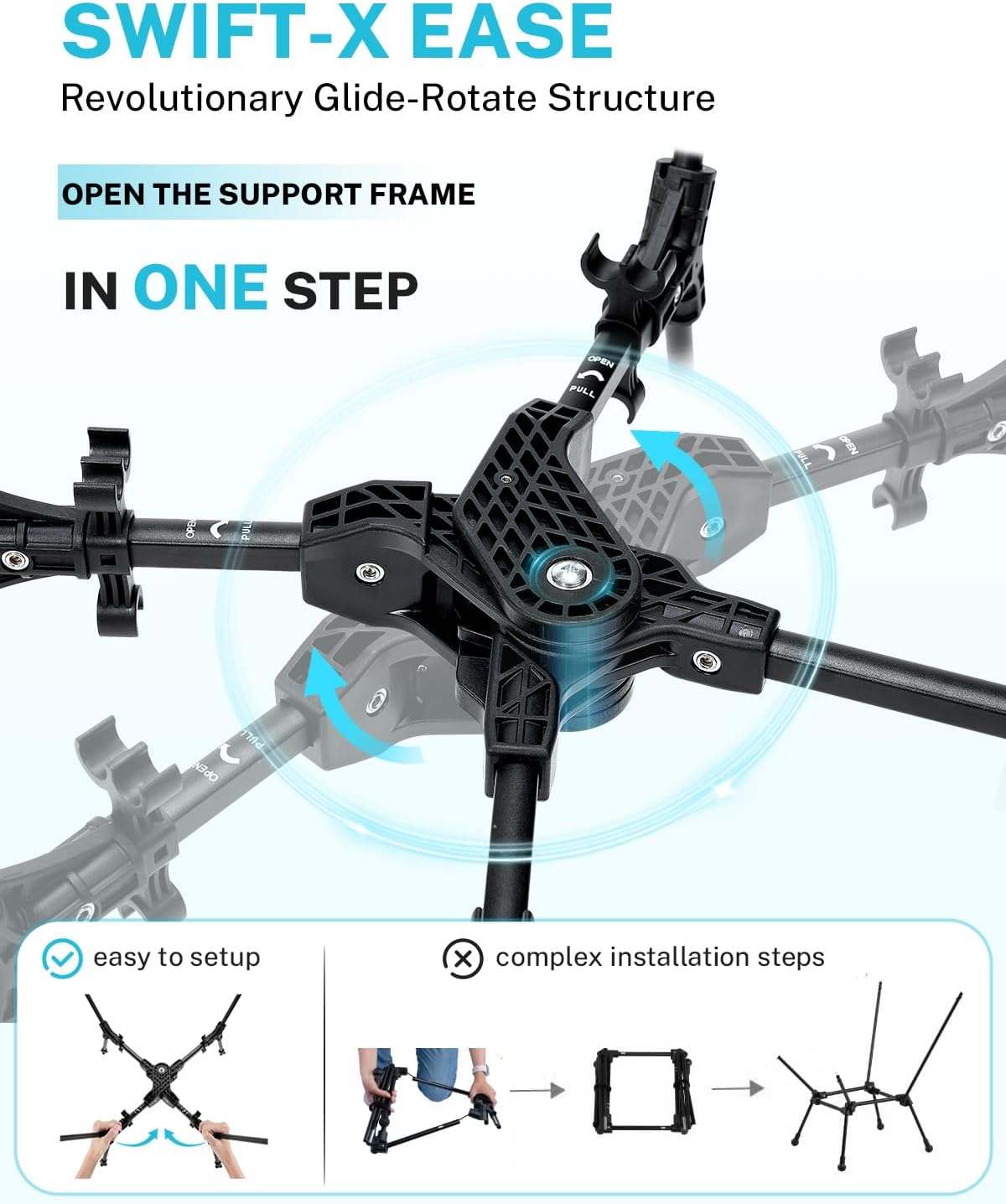 SWIFT-X EASE

Revolutionary Glide-Rotate Structure

OPEN THE SUPPORT FRAME

IN ONE STEP

OPEN
PULL

OPEN
PULL

OPEN
PULL

OPEN
PULL

easy to setup

complex installation steps