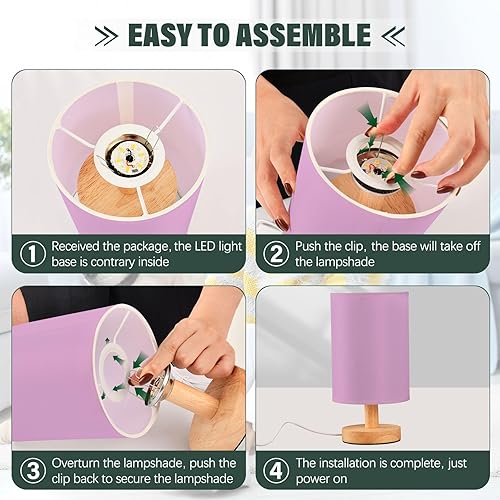 EASY TO ASSEMBLE

① Received the package, the LED light base is contrary inside

② Push the clip, the base will take off the lampshade

③ Overturn the lampshade, push the clip back to secure the lampshade

④ The installation is complete, just power on