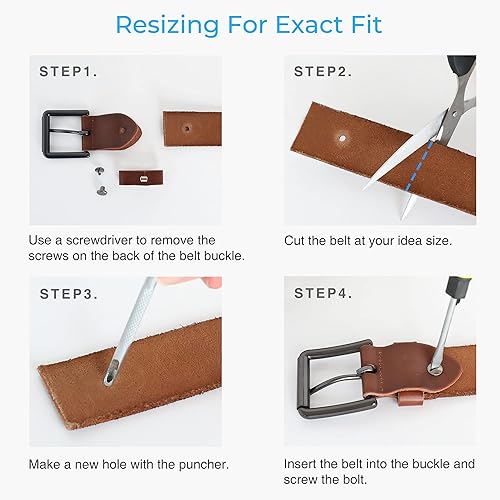 Resizing For Exact Fit

STEP1.

Use a screwdriver to remove the screws on the back of the belt buckle.

STEP2.

Cut the belt at your idea size.

STEP3.

Make a new hole with the puncher.

STEP4.

Insert the belt into the buckle and screw the bolt.