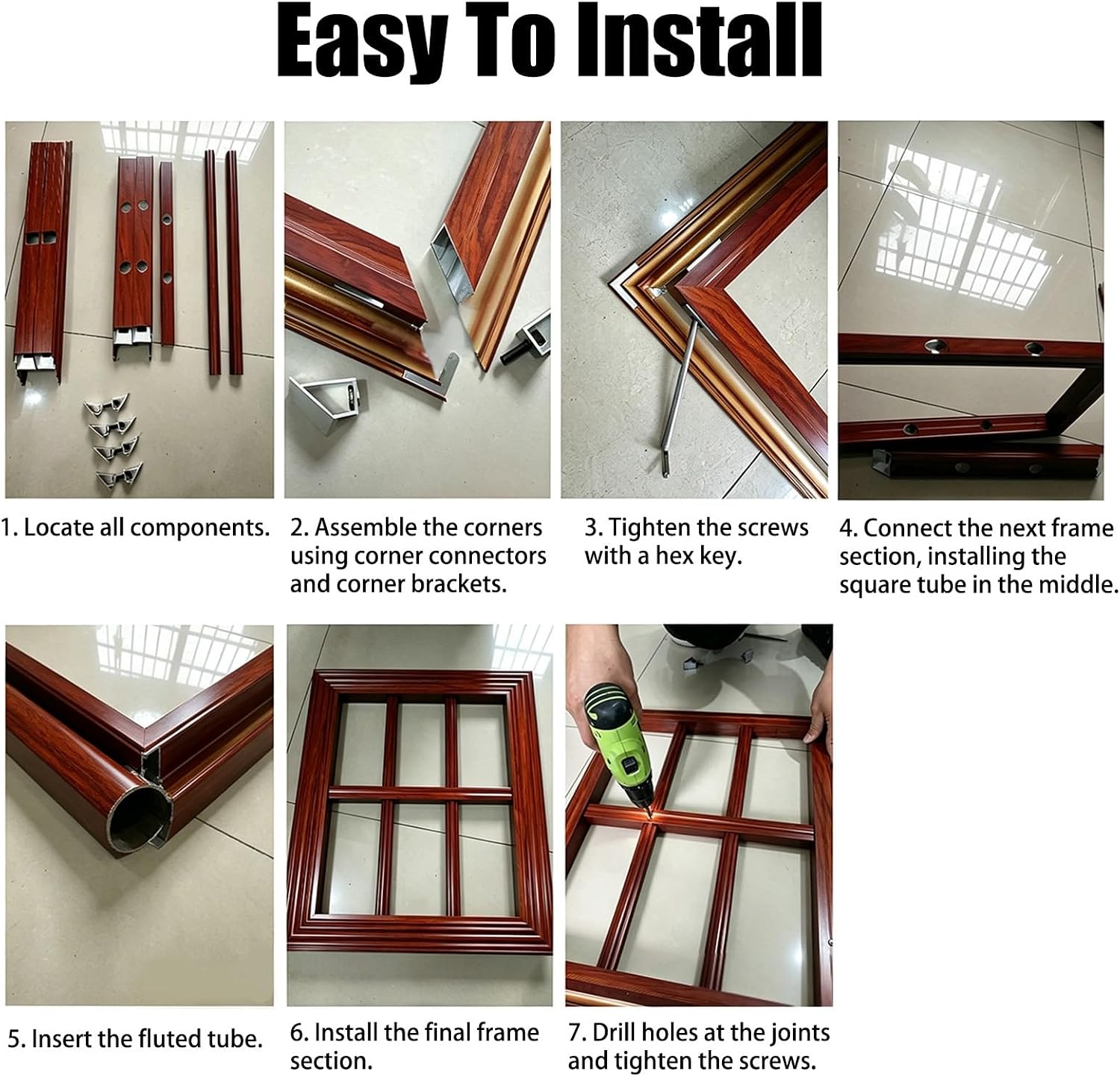 Easy To Install

1. Locate all components.

2. Assemble the corners using corner connectors and corner brackets.

3. Tighten the screws with a hex key.

4. Connect the next frame section, installing the square tube in the middle.

5. Insert the fluted tube.

6. Install the final frame section.

7. Drill holes at the joints and tighten the screws.