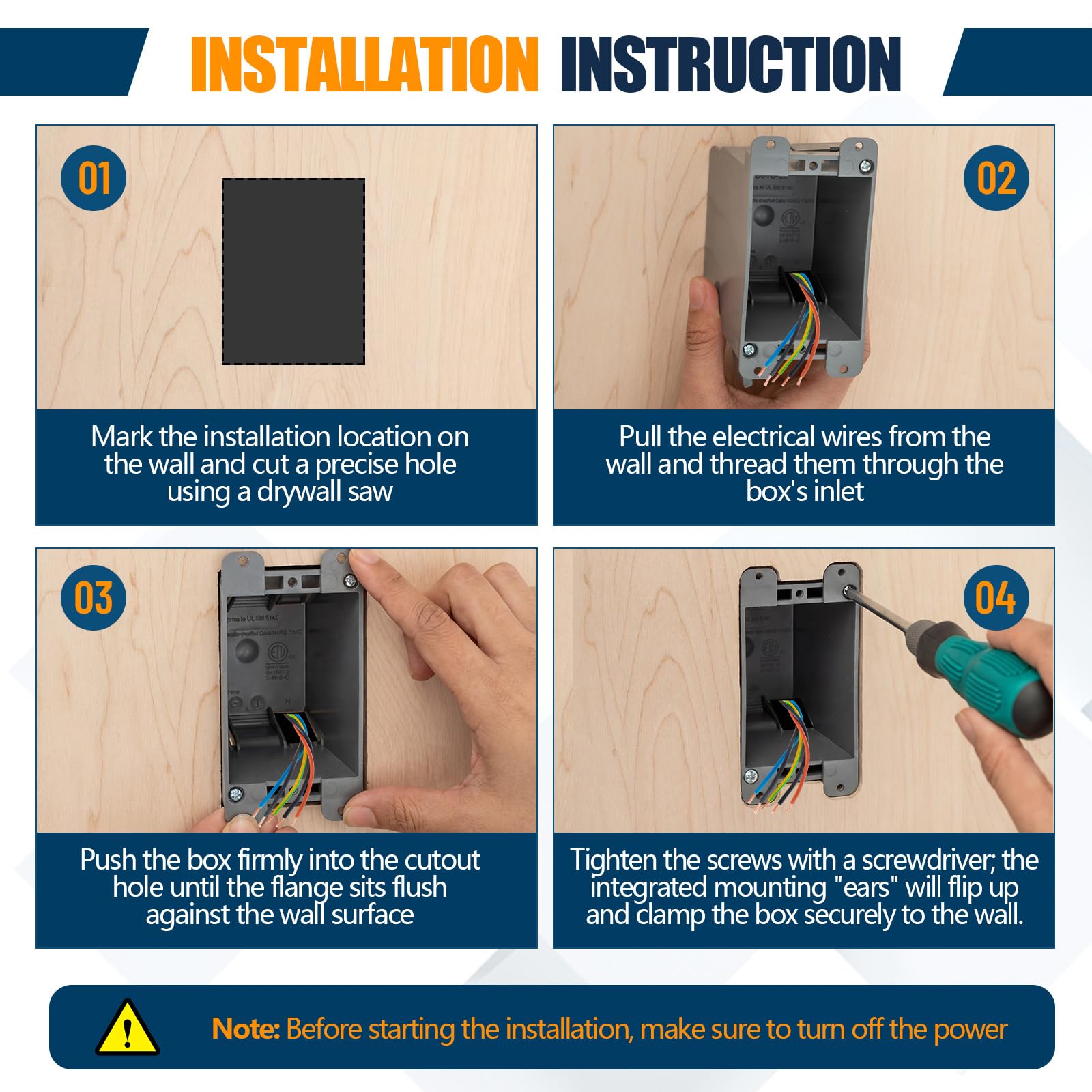 INSTALLATION INSTRUCTION

01

Mark the installation location on the wall and cut a precise hole using a drywall saw

02

Pull the electrical wires from the wall and thread them through the box's inlet

03

Push the box firmly into the cutout hole until the flange sits flush against the wall surface

04

Tighten the screws with a screwdriver; the integrated mounting "ears" will flip up and clamp the box securely to the wall.

Note: Before starting the installation, make sure to turn off the power