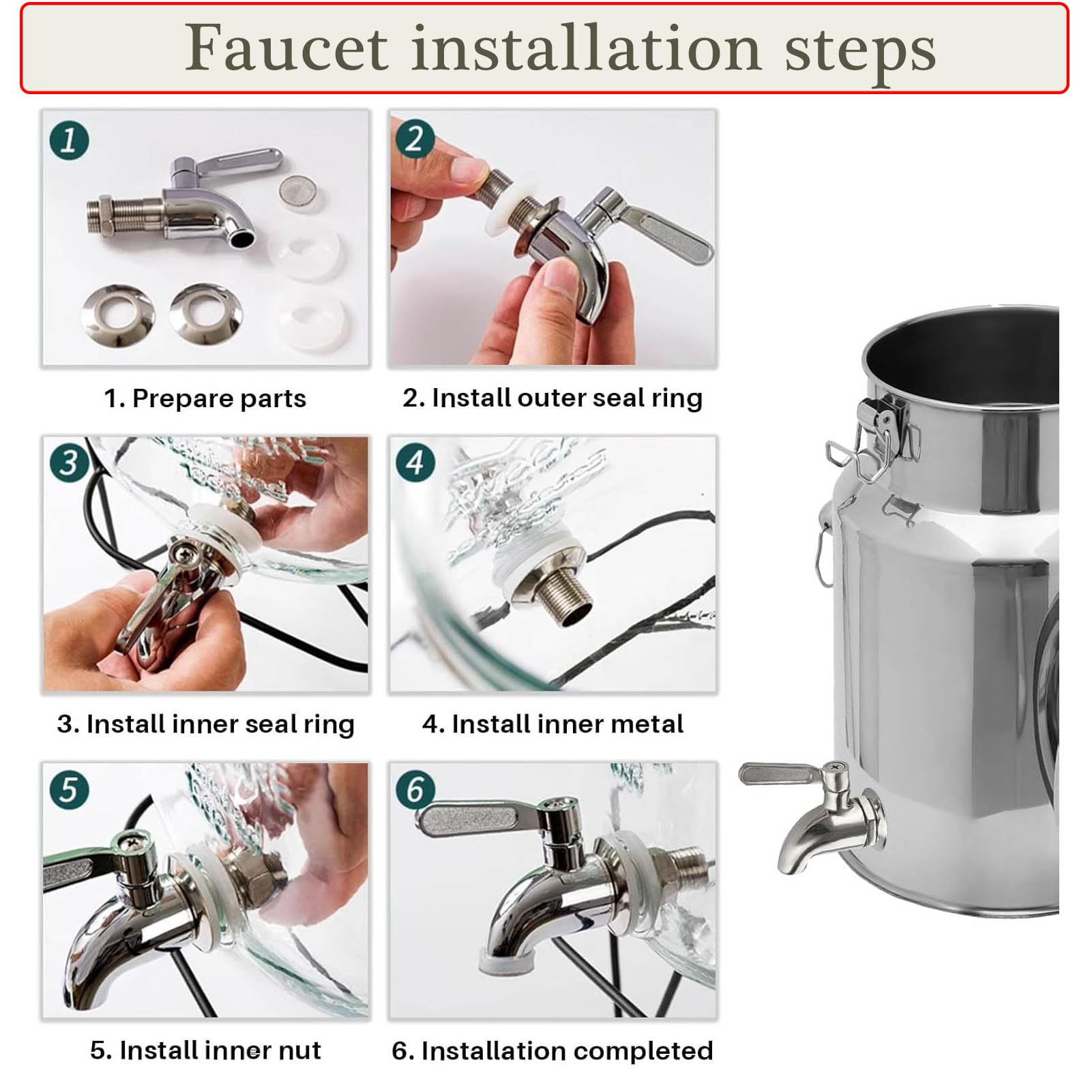 Faucet installation steps

1

1. Prepare parts

2

2. Install outer seal ring

3

3. Install inner seal ring

4

4. Install inner metal

5

5. Install inner nut

6

6. Installation completed