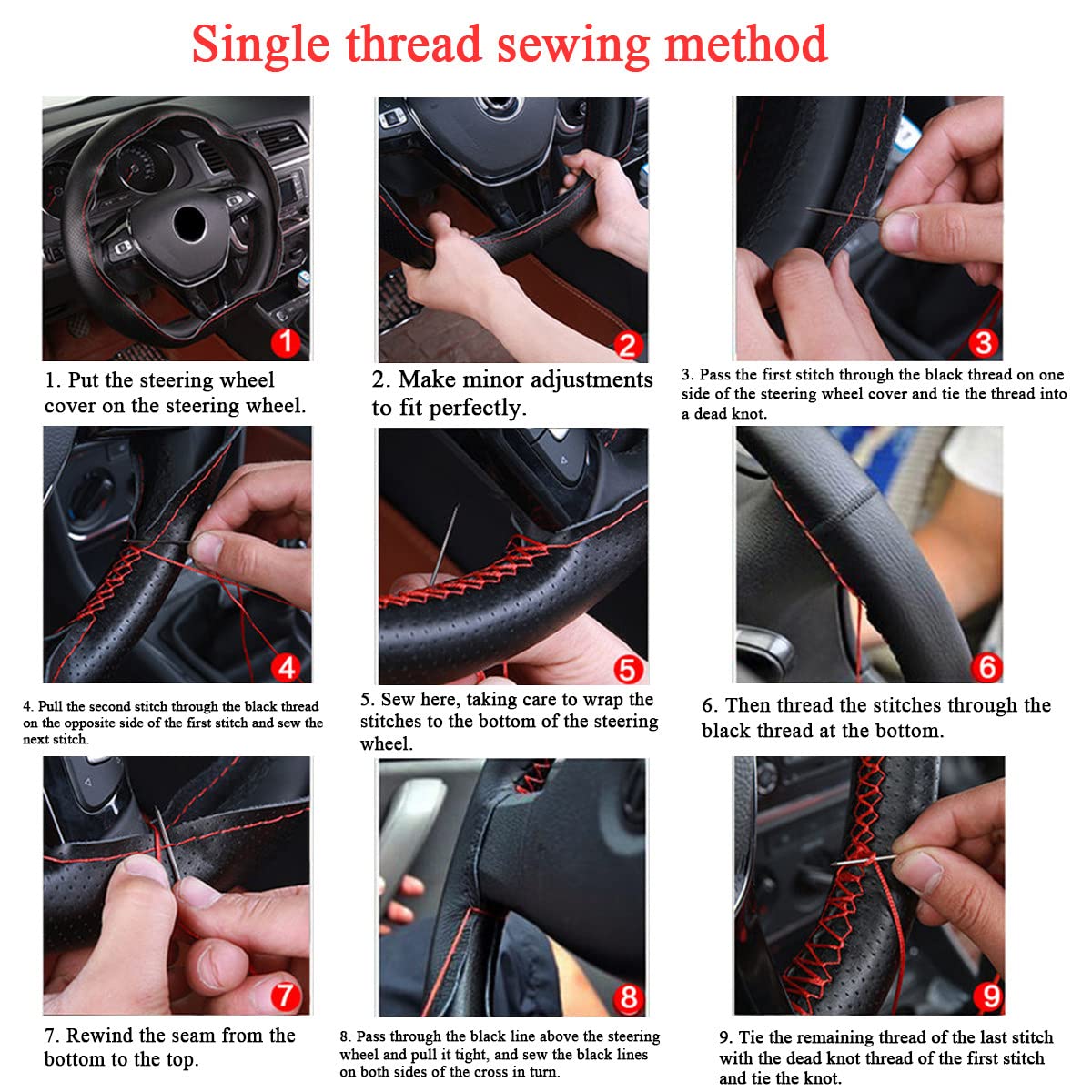 Single thread sewing method

1

1. Put the steering wheel cover on the steering wheel.

2

2. Make minor adjustments to fit perfectly.

3

3. Pass the first stitch through the black thread on one side of the steering wheel cover and tie the thread into a dead knot.

4

4. Pull the second stitch through the black thread on the opposite side of the first stitch and sew the next stitch.

5

5. Sew here, taking care to wrap the stitches to the bottom of the steering wheel.

6

6. Then thread the stitches through the black thread at the bottom.

7

7. Rewind the seam from the bottom to the top.

8

8. Pass through the black line above the steering wheel and pull it tight, and sew the black lines on both sides of the cross in turn.

9

9. Tie the remaining thread of the last stitch with the dead knot thread of the first stitch and tie the knot.