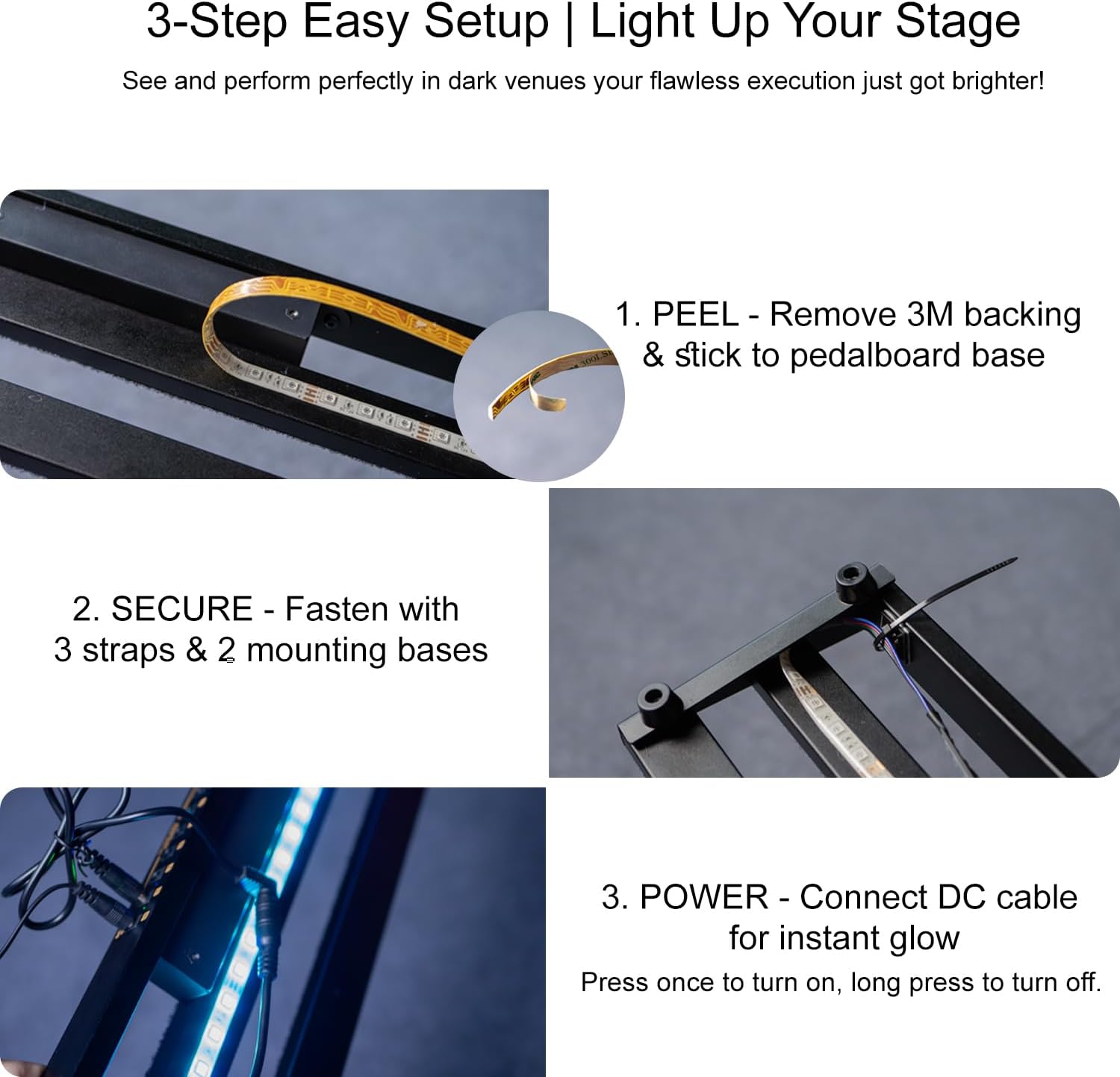 3-Step Easy Setup | Light Up Your Stage

See and perform perfectly in dark venues your flawless execution just got brighter!

1. PEEL - Remove 3M backing & stick to pedalboard base

2. SECURE - Fasten with 3 straps & 2 mounting bases

3. POWER - Connect DC cable for instant glow

Press once to turn on, long press to turn off.