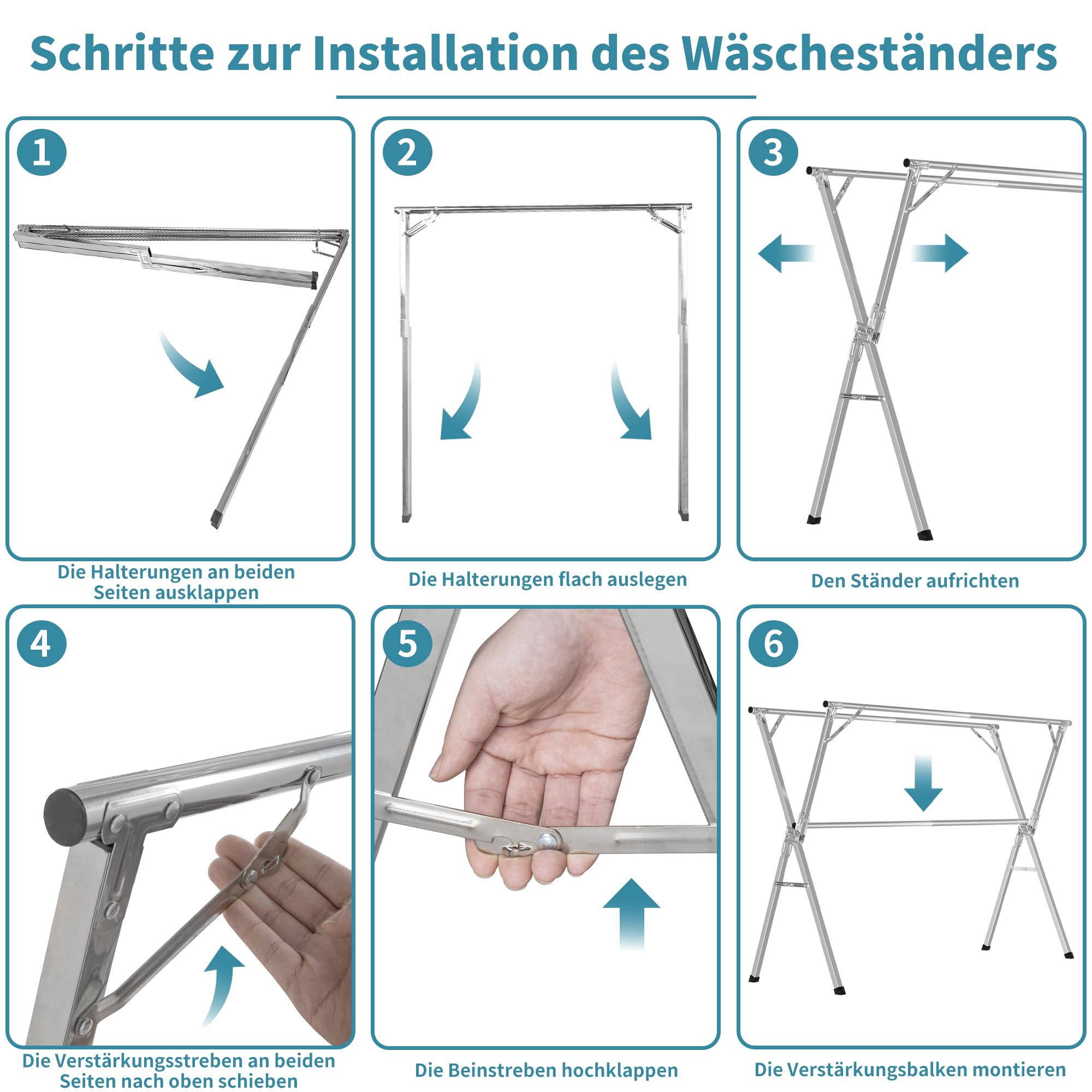 Schritte zur Installation des Wäscheständers

1

Die Halterungen an beiden Seiten ausklappen

2

Die Halterungen flach auslegen

3

Den Ständer aufrichten

4

Die Verstärkungsstreben an beiden Seiten nach oben schieben

5

Die Beinstreben hochklappen

6

Die Verstärkungsbalken montieren