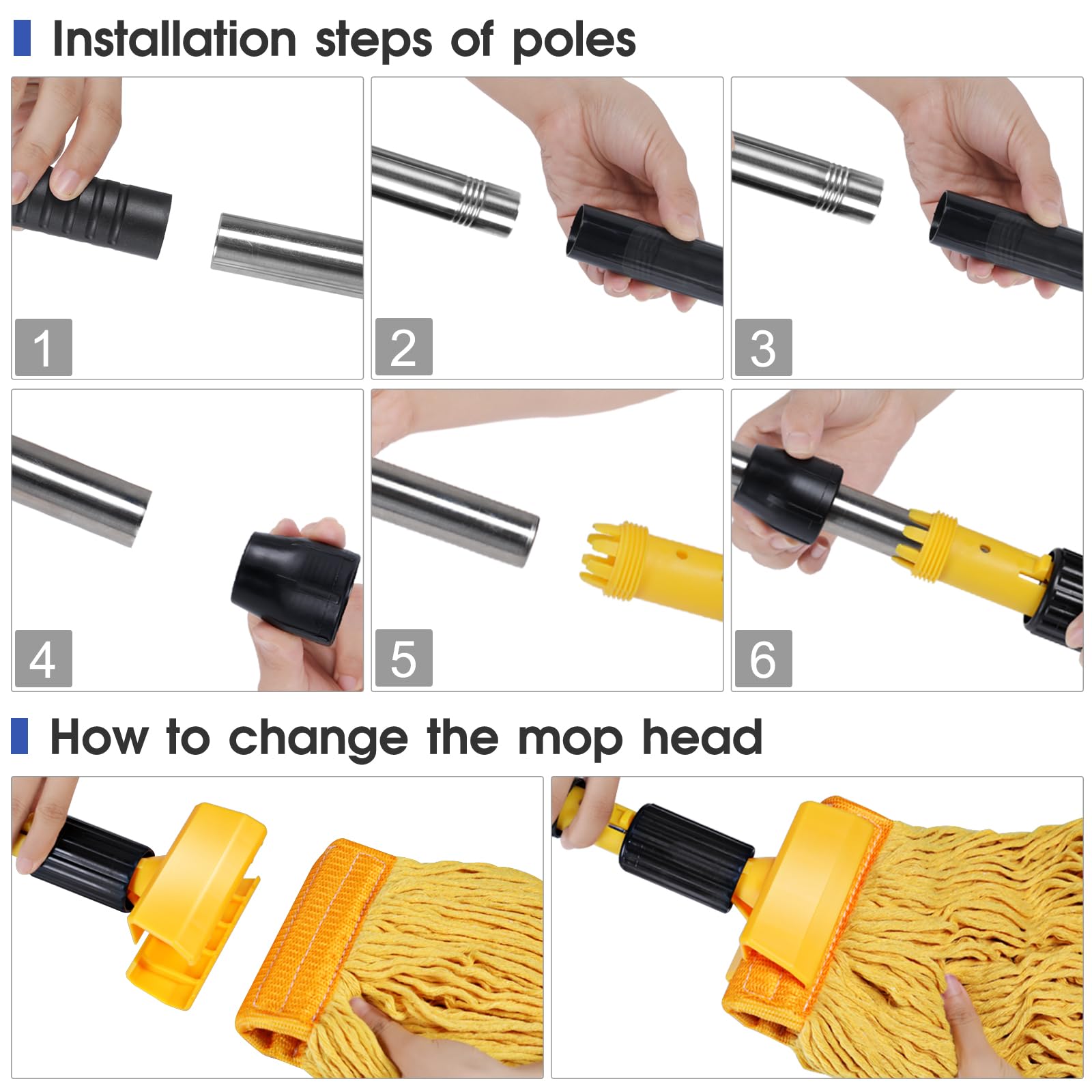 Installation steps of poles

1

2

3

4

5

6

How to change the mop head