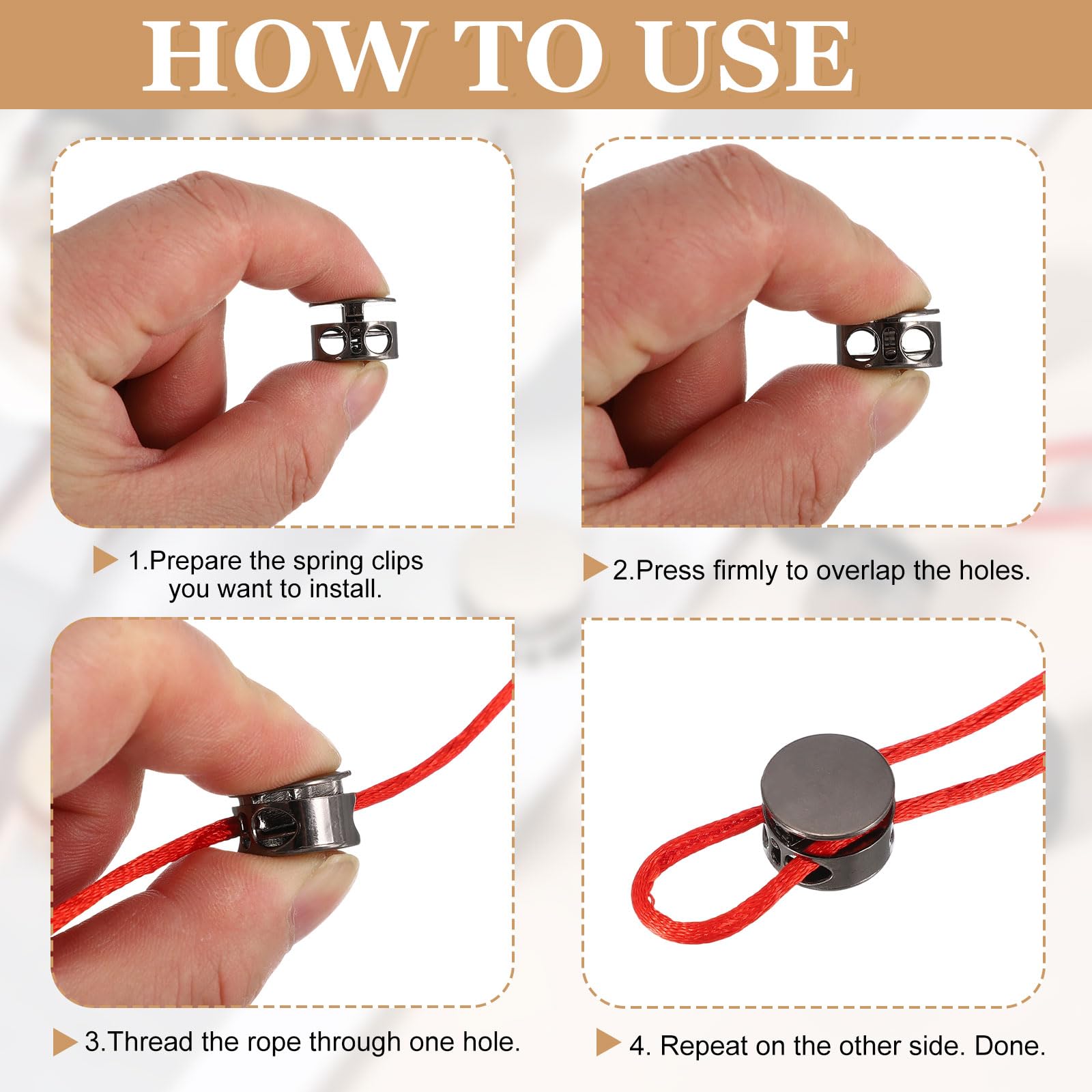 HOW TO USE

1.Prepare the spring clips you want to install.

2.Press firmly to overlap the holes.

3.Thread the rope through one hole.

4. Repeat on the other side. Done.