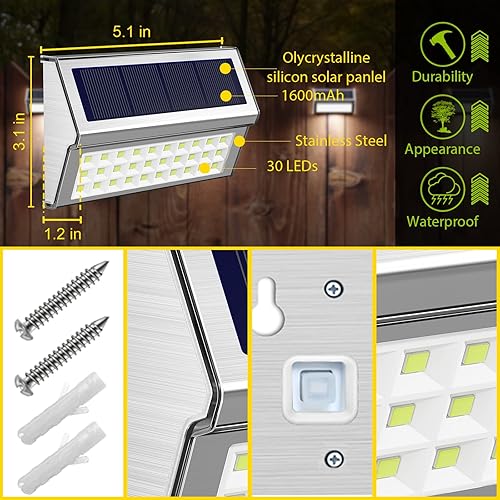 5.1 in

3.1 in

1.2 in

Olycrystalline silicon solar panlel

1600mAh

Stainless Steel

30 LEDs

Durability

Appearance

Waterproof