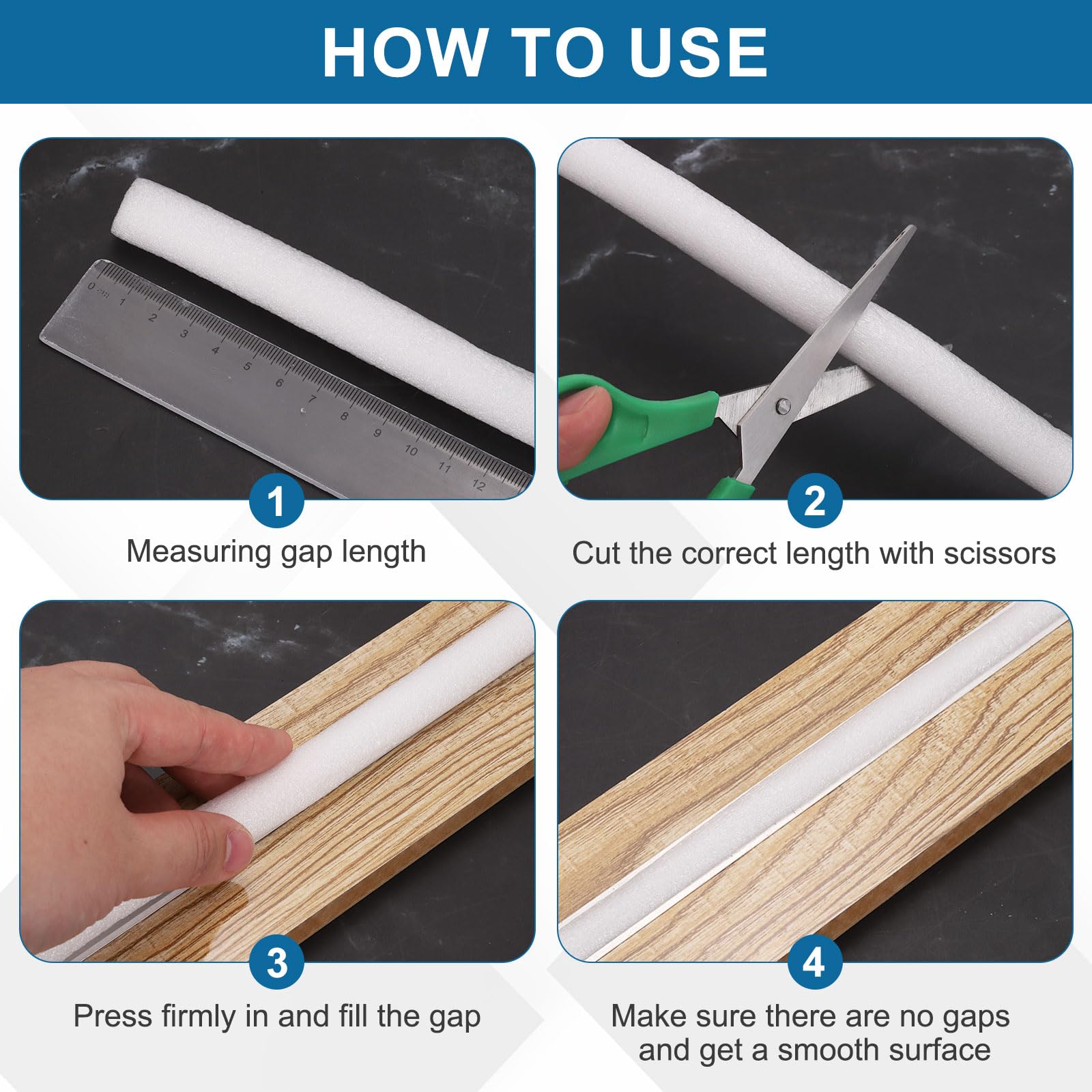 HOW TO USE

0 1 2 3 4 5 6 7 8 9 10 11 12

1

Measuring gap length

2

Cut the correct length with scissors

3

Press firmly in and fill the gap

4

Make sure there are no gaps and get a smooth surface