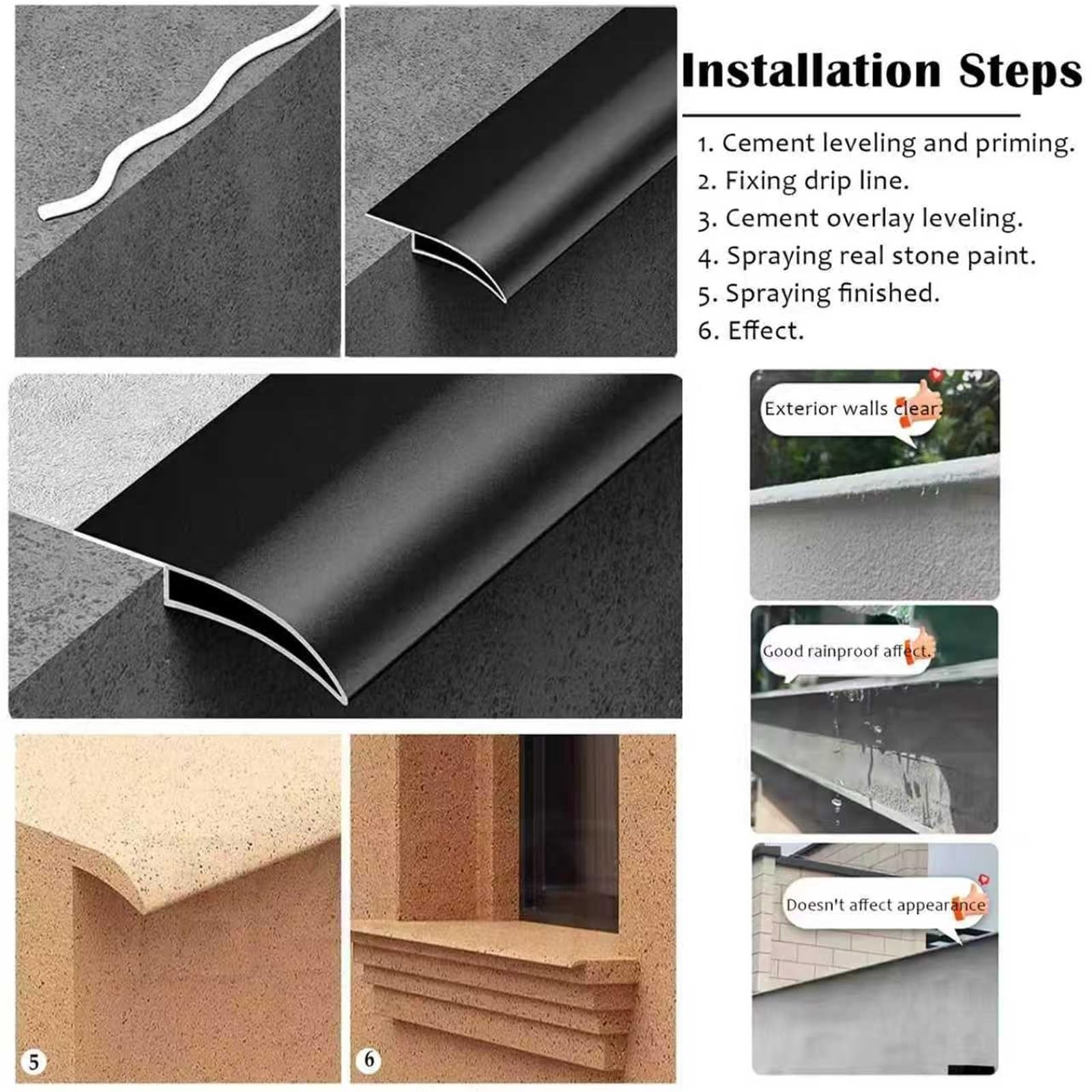 Installation Steps

1. Cement leveling and priming.
2. Fixing drip line.
3. Cement overlay leveling.
4. Spraying real stone paint.
5. Spraying finished.
6. Effect.

Exterior walls clear.

Good rainproof affect.

Doesn't affect appearance

5

6