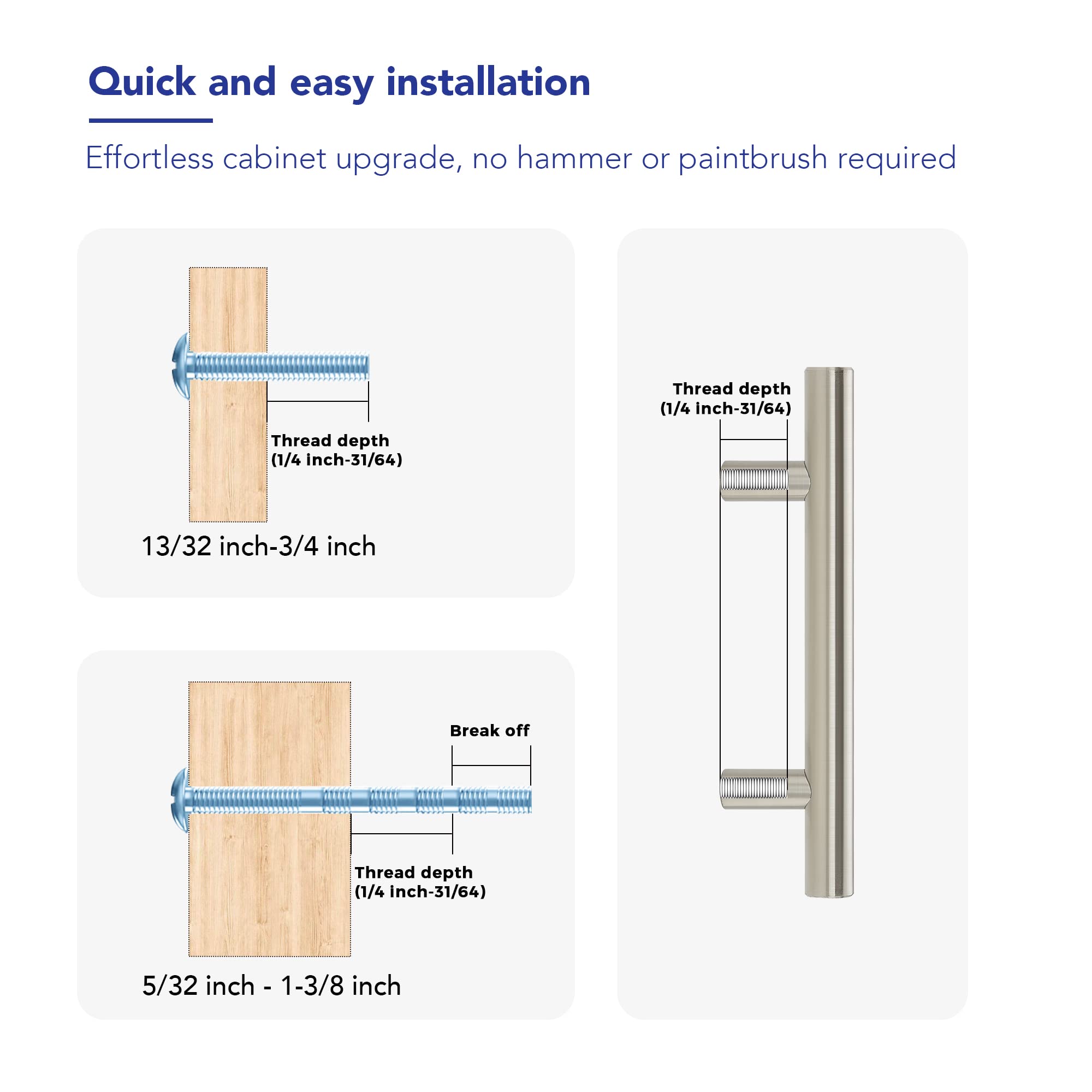 Quick and easy installation

Effortless cabinet upgrade, no hammer or paintbrush required

Thread depth
(1/4 inch-31/64)

13/32 inch-3/4 inch

Break off

Thread depth
(1/4 inch-31/64)

5/32 inch - 1-3/8 inch

Thread depth
(1/4 inch-31/64)