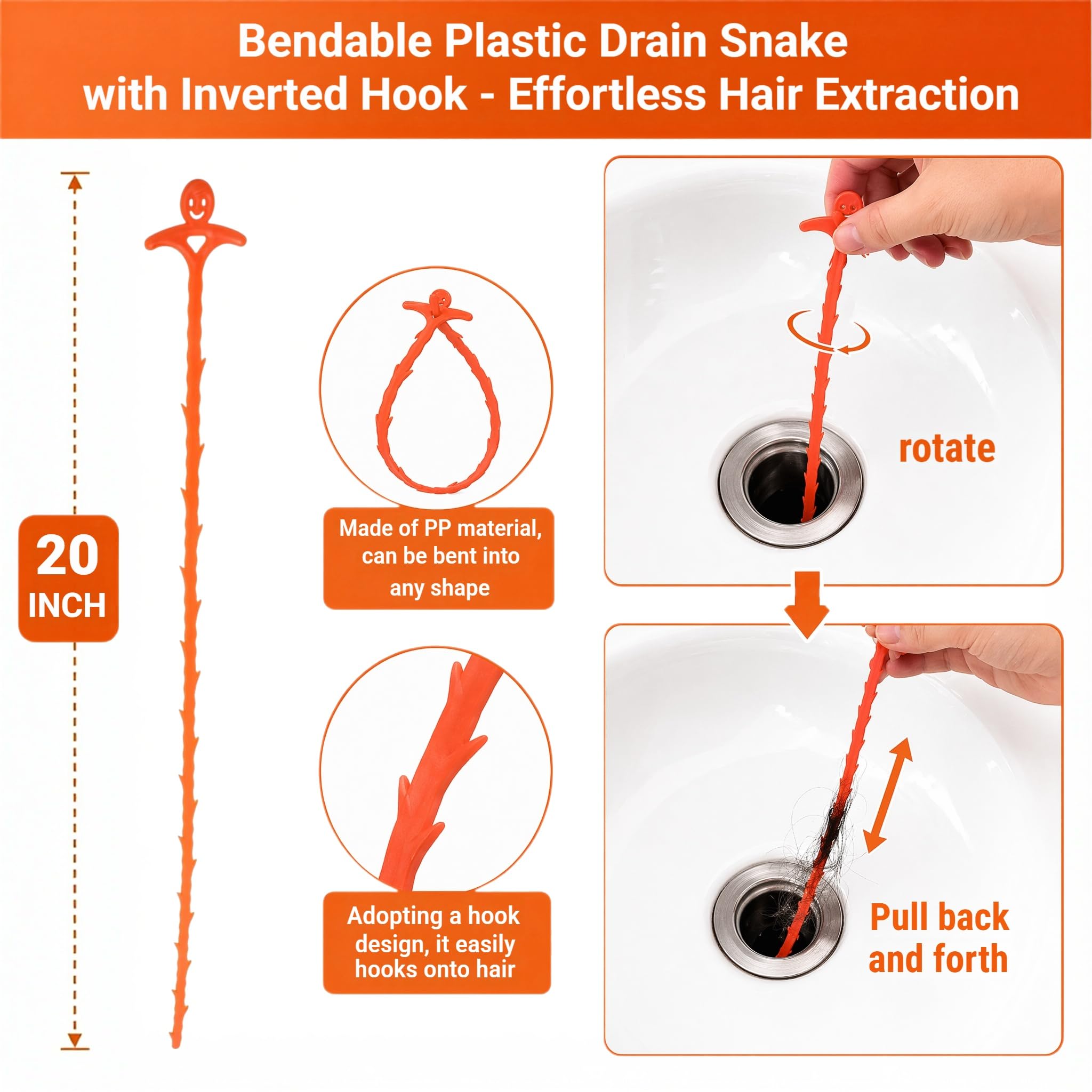 Bendable Plastic Drain Snake with Inverted Hook - Effortless Hair Extraction

20 INCH

Made of PP material, can be bent into any shape

Adopting a hook design, it easily hooks onto hair

rotate

Pull back and forth