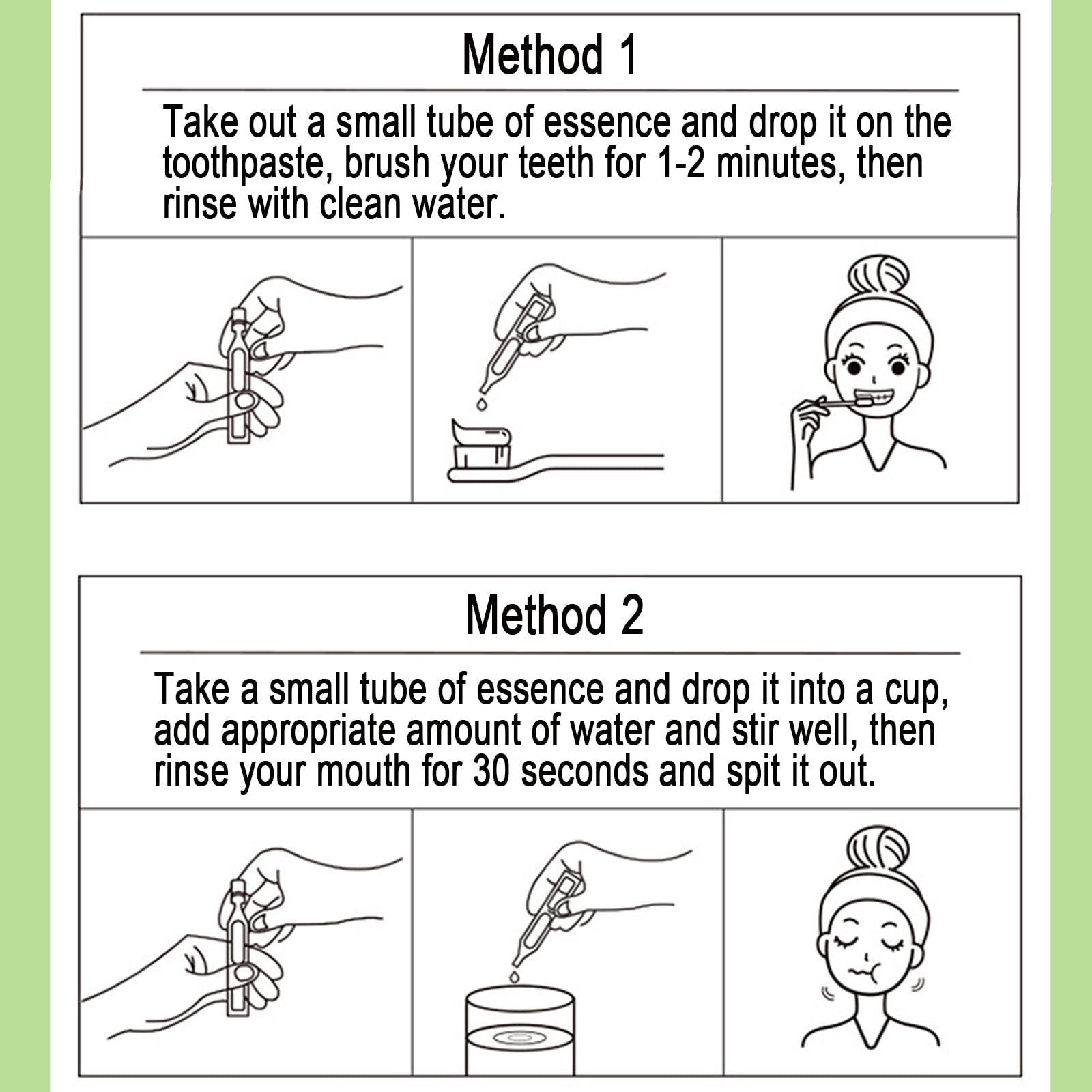 Method 1

Take out a small tube of essence and drop it on the toothpaste, brush your teeth for 1-2 minutes, then rinse with clean water.

Method 2

Take a small tube of essence and drop it into a cup, add appropriate amount of water and stir well, then rinse your mouth for 30 seconds and spit it out.