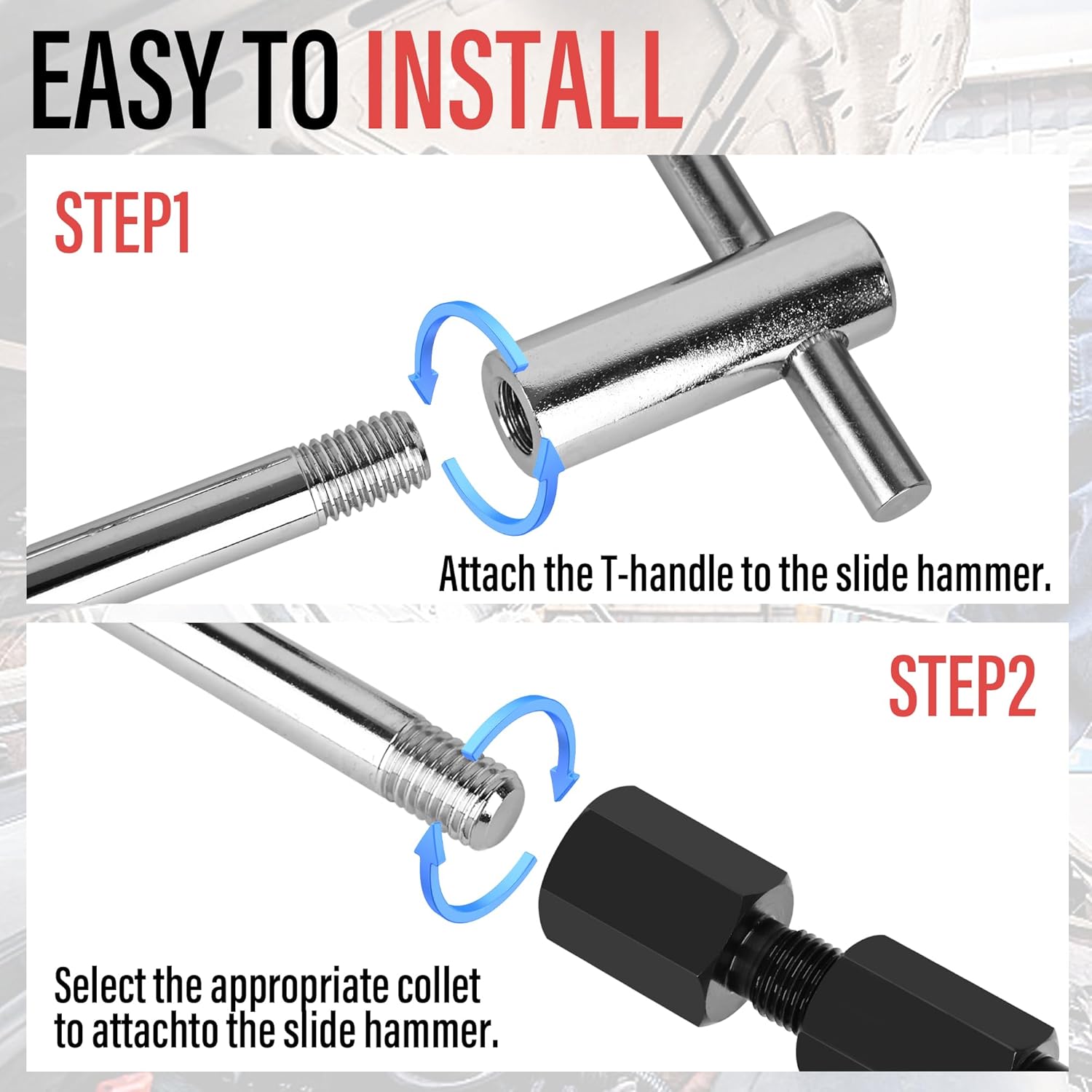 EASY TO INSTALL

STEP1

Attach the T-handle to the slide hammer.

STEP2

Select the appropriate collet to attachto the slide hammer.