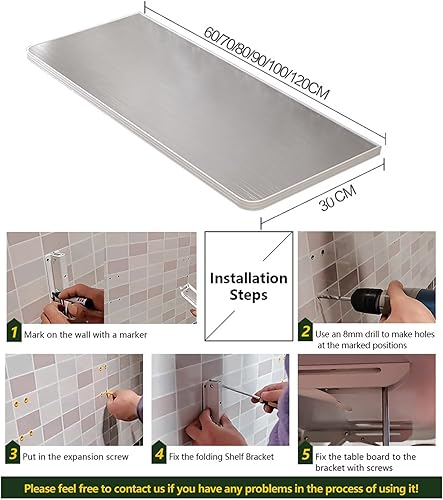 60/70/80/90/100/120CM

30 CM

Installation Steps

1 Mark on the wall with a marker

2 Use an 8mm drill to make holes at the marked positions

3 Put in the expansion screw

4 Fix the folding Shelf Bracket

5 Fix the table board to the bracket with screws

Please feel free to contact us if you have any problems in the process of using it!