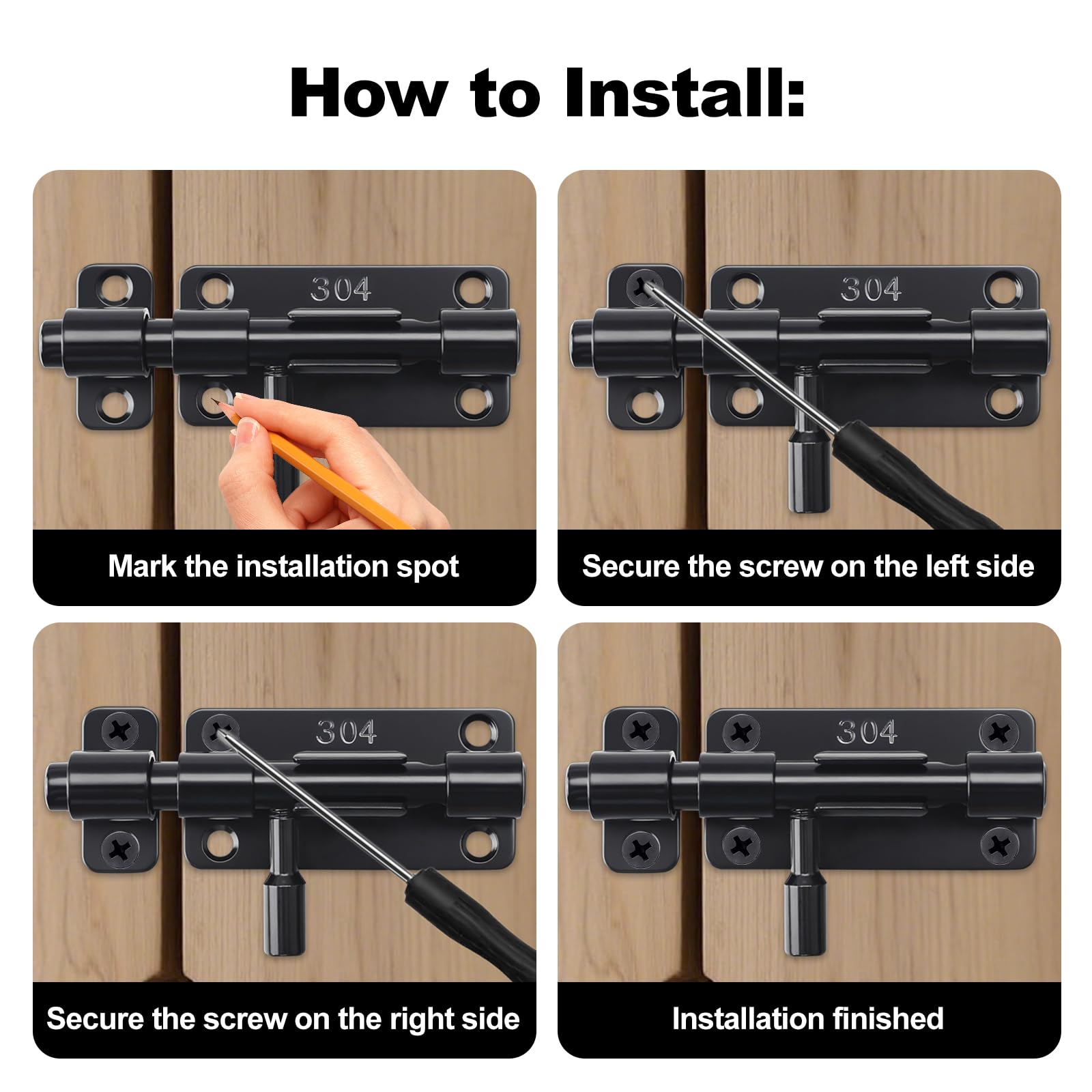 How to Install:

304

Mark the installation spot

304

Secure the screw on the left side

304

Secure the screw on the right side

304

Installation finished