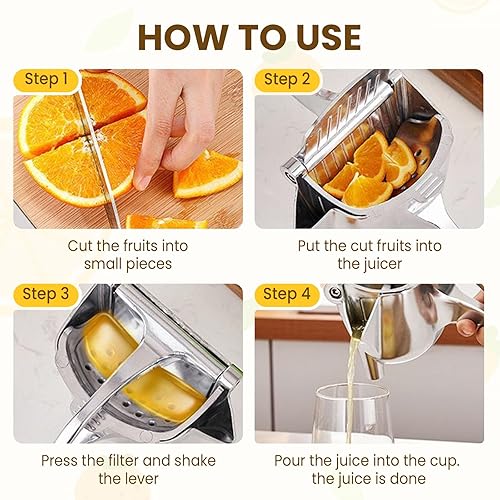 HOW TO USE

Step 1

Cut the fruits into small pieces

Step 2

Put the cut fruits into the juicer

Step 3

Press the filter and shake the lever

Step 4

Pour the juice into the cup. the juice is done