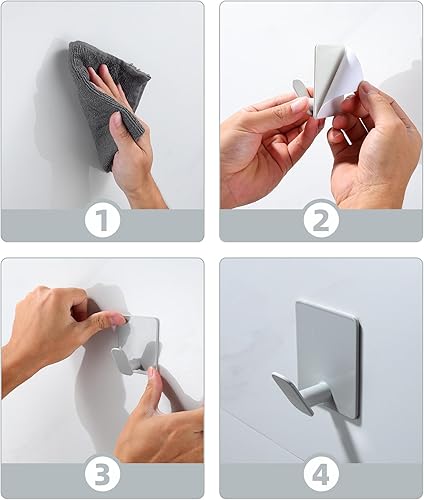 1

2

3

4