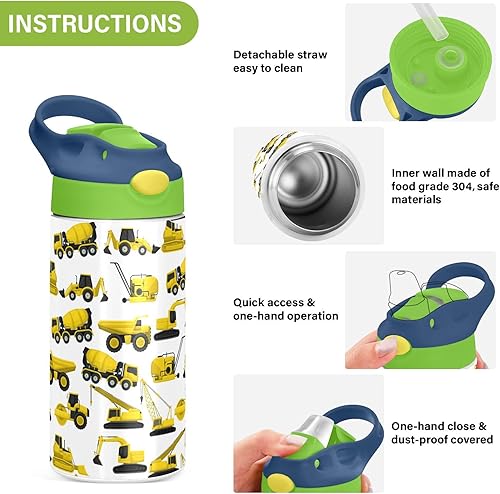 INSTRUCTIONS

Detachable straw easy to clean

Inner wall made of food grade 304, safe materials

Quick access & one-hand operation

One-hand close & dust-proof covered