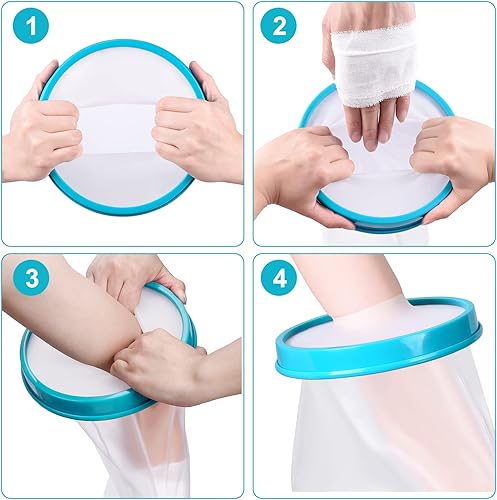 1

2

3

4