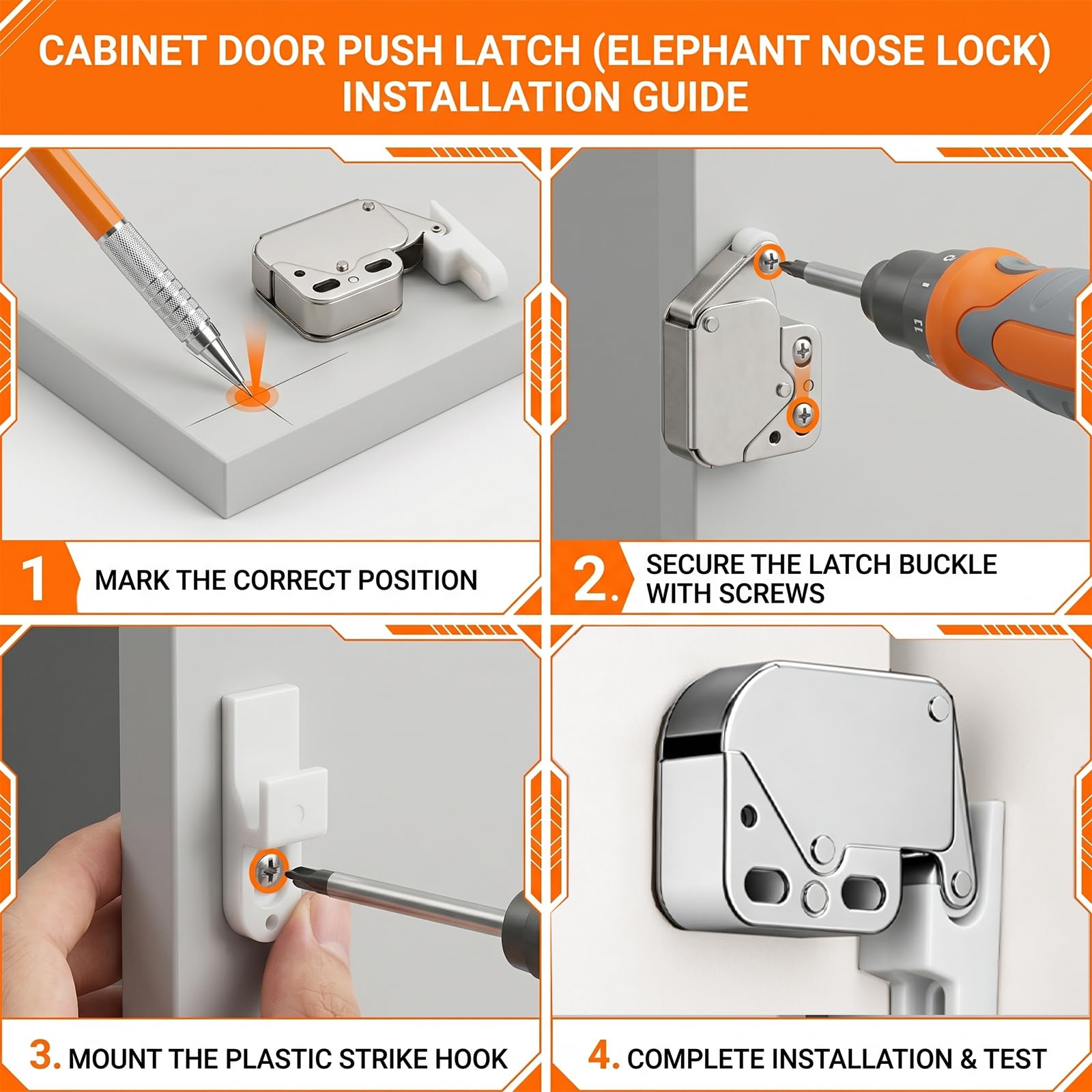 CABINET DOOR PUSH LATCH (ELEPHANT NOSE LOCK)
INSTALLATION GUIDE

1 MARK THE CORRECT POSITION

2. SECURE THE LATCH BUCKLE WITH SCREWS

3. MOUNT THE PLASTIC STRIKE HOOK

4. COMPLETE INSTALLATION & TEST