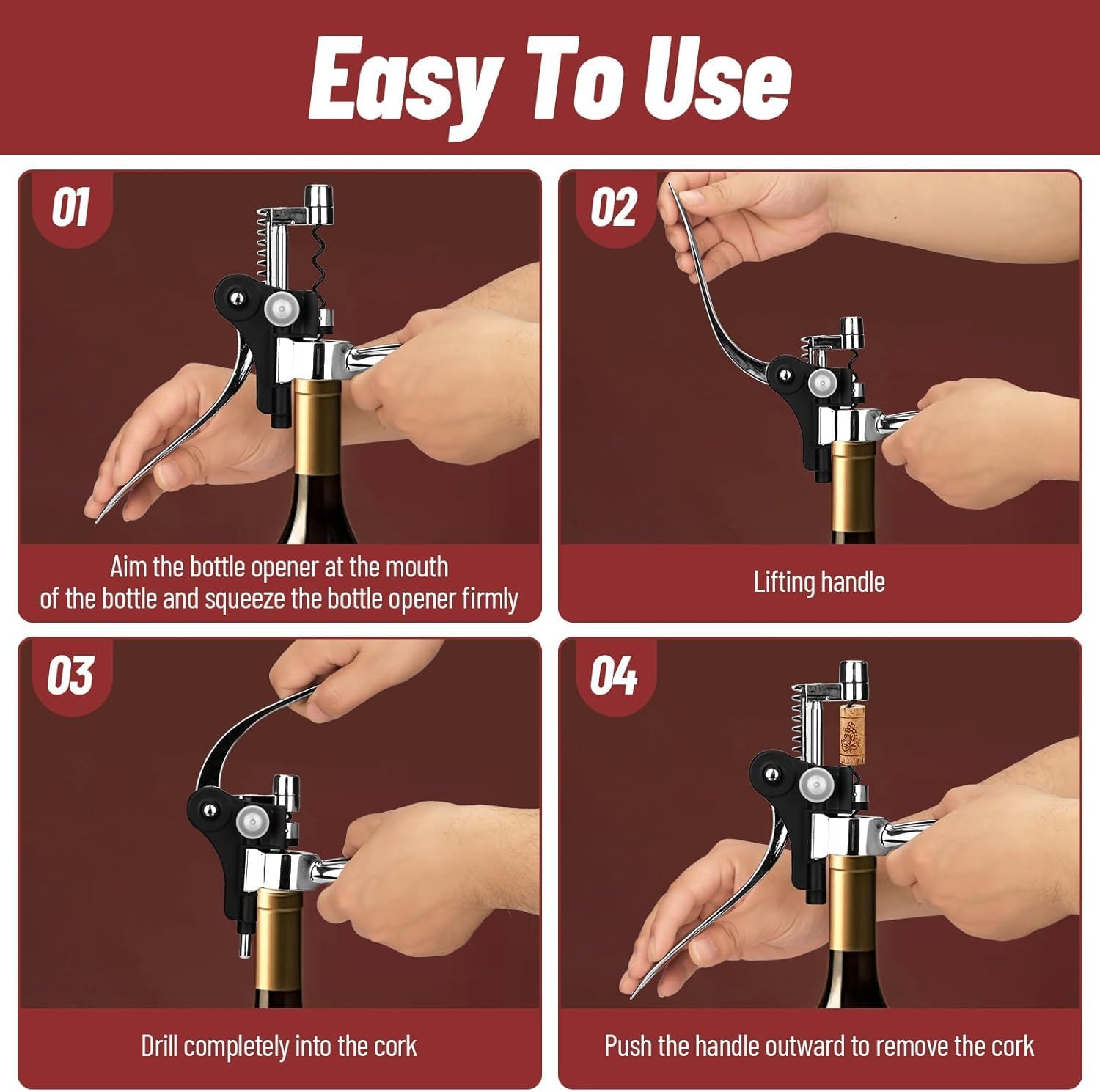 Easy To Use

01

Aim the bottle opener at the mouth of the bottle and squeeze the bottle opener firmly

02

Lifting handle

03

Drill completely into the cork

04

Push the handle outward to remove the cork