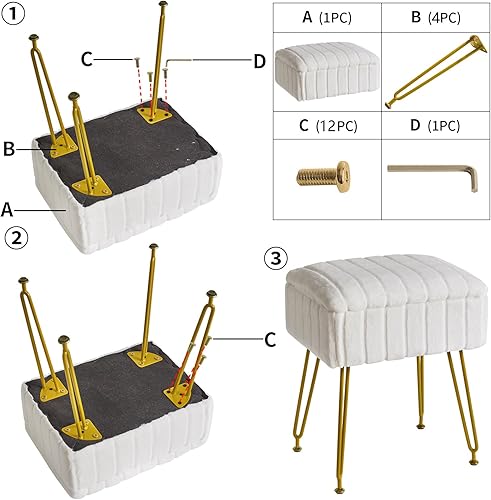 ①

C

D

B

A

| A (1PC) | B (4PC) |
|---|---|
| | |
| C (12PC) | D (1PC) |
| | |

②

C

③