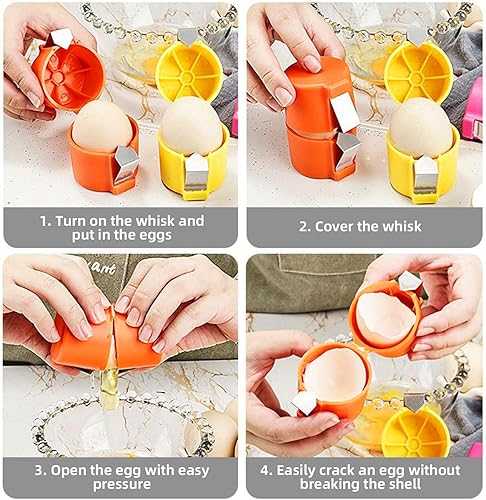 1. Turn on the whisk and put in the eggs

2. Cover the whisk

3. Open the egg with easy pressure

4. Easily crack an egg without breaking the shell