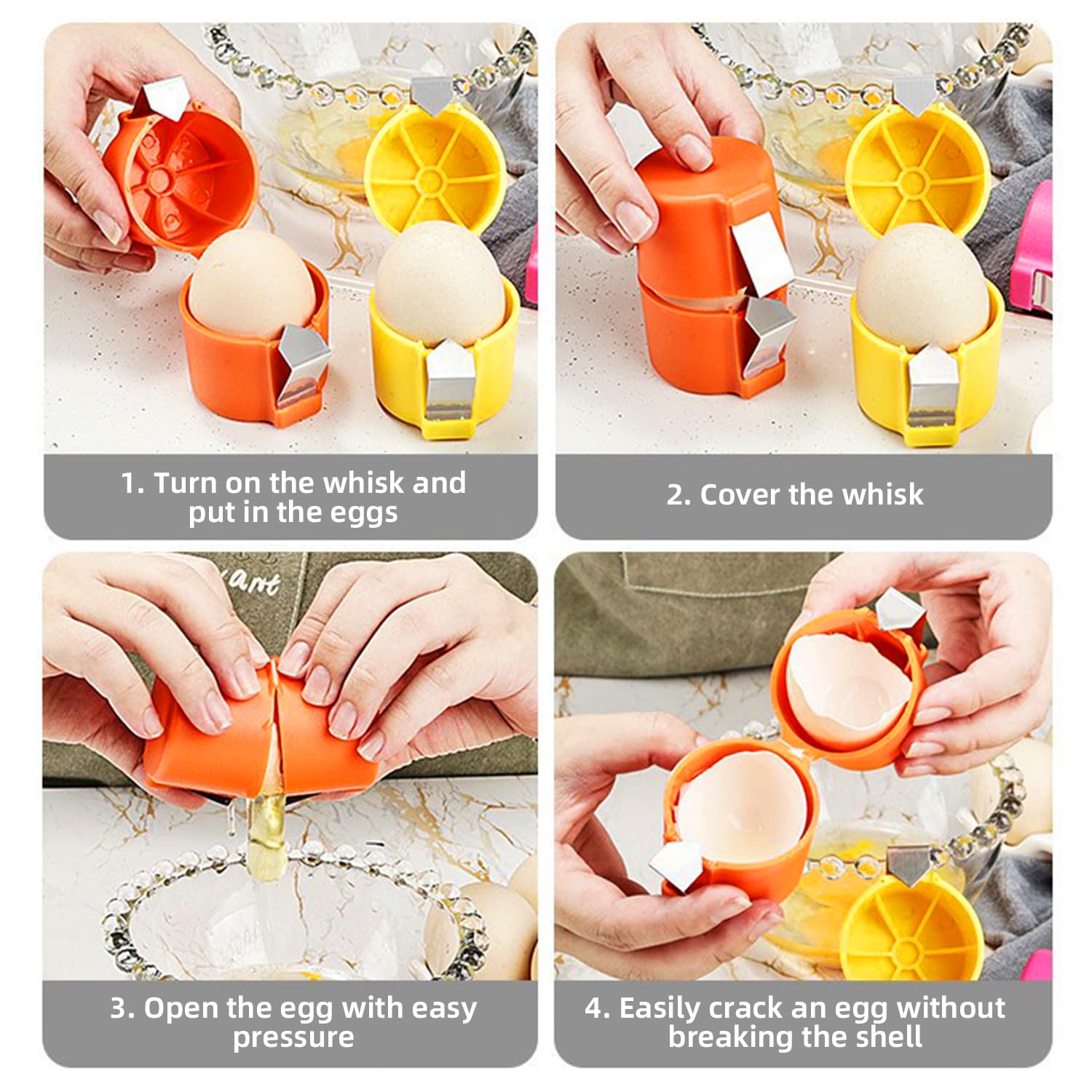 1. Turn on the whisk and put in the eggs

2. Cover the whisk

3. Open the egg with easy pressure

4. Easily crack an egg without breaking the shell